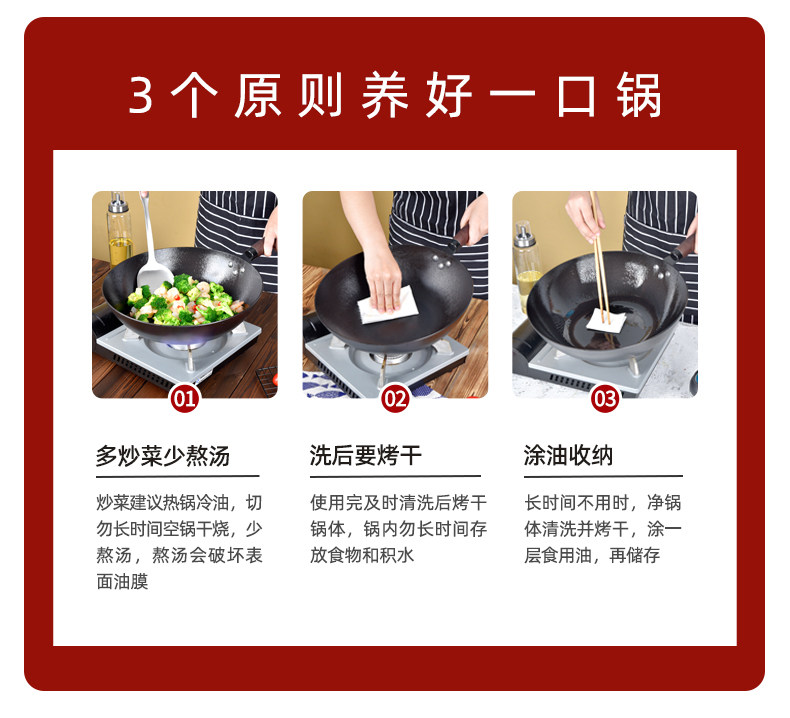 3个原则养好一口锅

01

多炒菜少熬汤

炒菜建议热锅冷油，切勿长时间空锅干烧，少熬汤，熬汤会破坏表面油膜

02

洗后要烤干

使用完及时清洗后烤干锅体，锅内勿长时间存放食物和积水

03

涂油收纳

长时间不用时，净锅体清洗并烤干，涂一层食用油，再储存