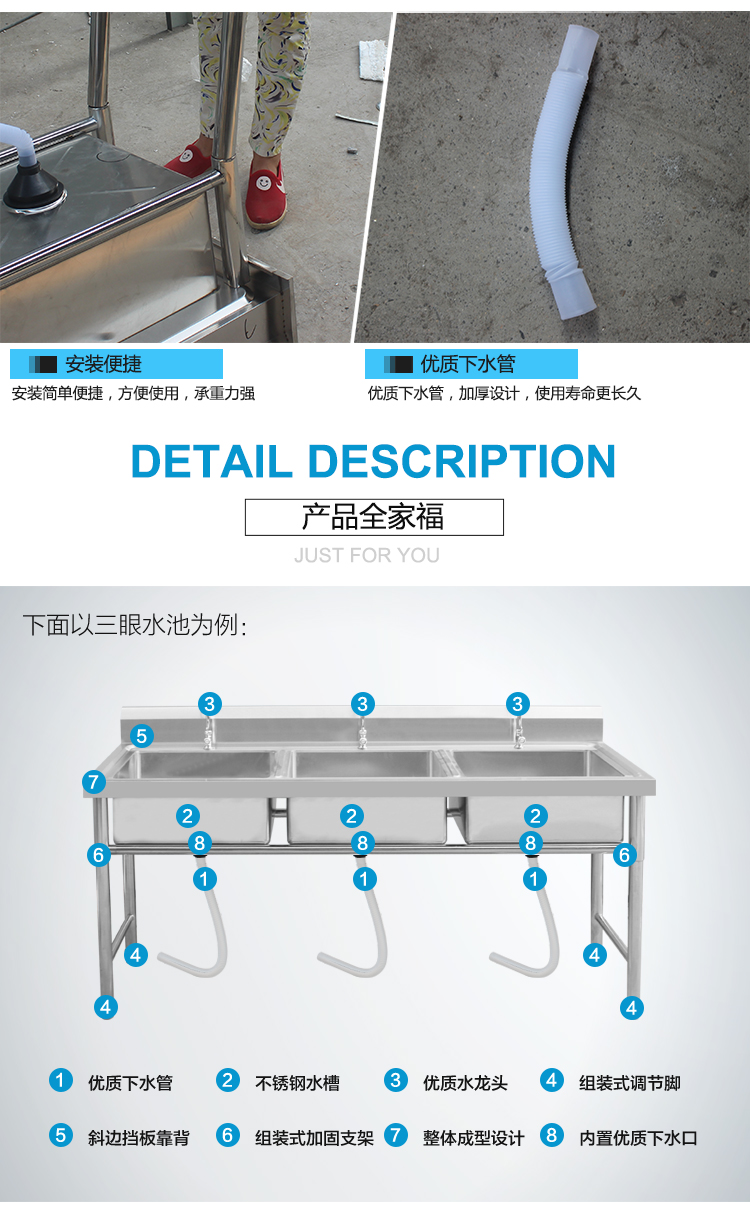 安装便捷
安装简单便捷，方便使用，承重力强

优质下水管
优质下水管，加厚设计，使用寿命更长久

DETAIL DESCRIPTION
产品全家福
JUST FOR YOU

下面以三眼水池为例：

3 3 3
5
7
2 2 2
8 8 8
6 6
1 1 1
4 4
4 4

1 优质下水管
2 不锈钢水槽
3 优质水龙头
4 组装式调节脚
5 斜边挡板靠背
6 组装式加固支架
7 整体成型设计
8 内置优质下水口