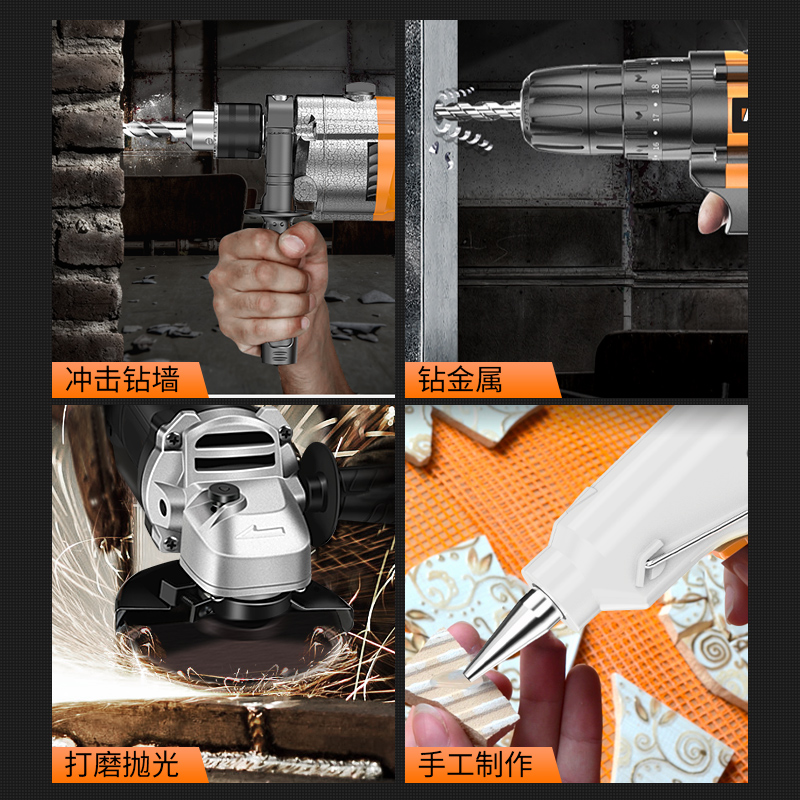 冲击钻墙

钻金属

打磨抛光

手工制作