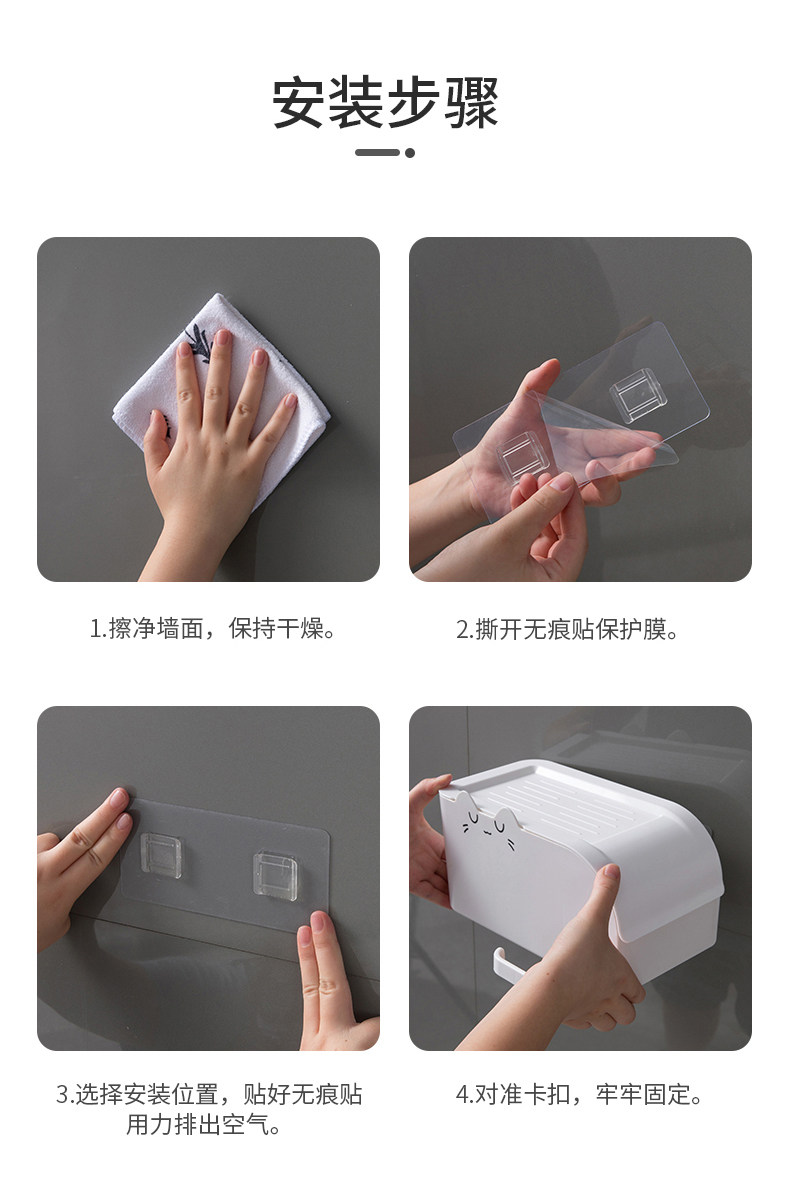 安装步骤

1.擦净墙面，保持干燥。

2.撕开无痕贴保护膜。

3.选择安装位置，贴好无痕贴用力排出空气。

4.对准卡扣，牢牢固定。