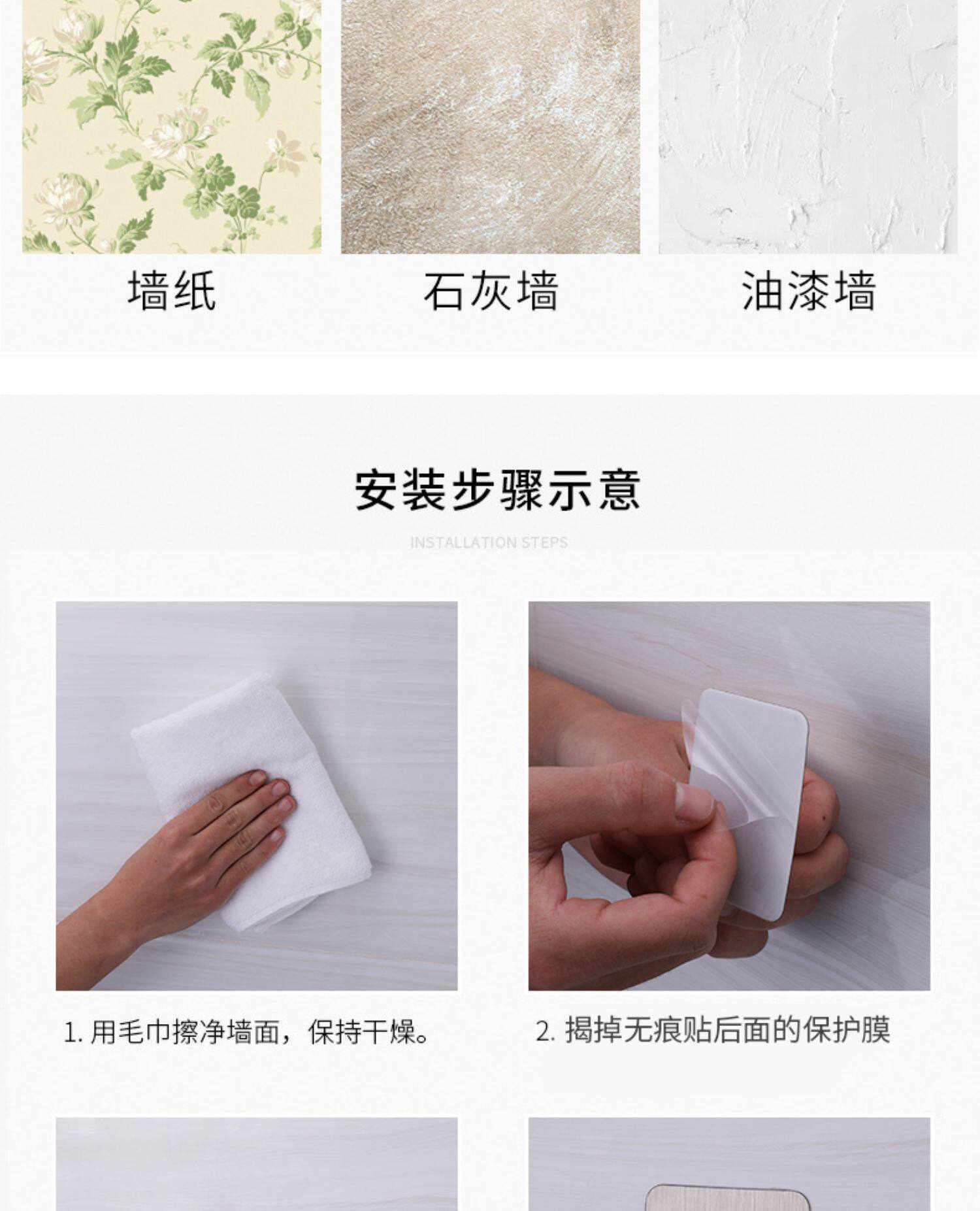 墙纸

石灰墙

油漆墙

安装步骤示意

INSTALLATION STEPS

1. 用毛巾擦净墙面，保持干燥。

2. 揭掉无痕贴后面的保护膜