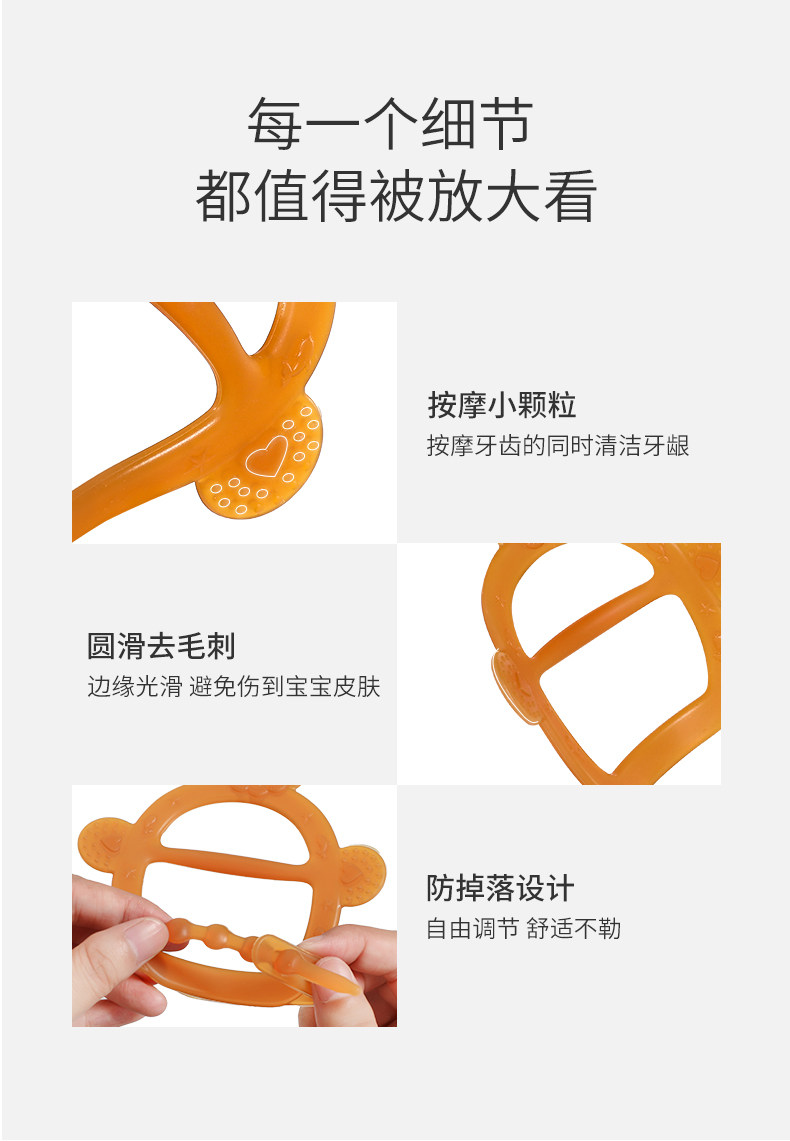 每一个细节
都值得被放大看

按摩小颗粒
按摩牙齿的同时清洁牙龈

圆滑去毛刺
边缘光滑 避免伤到宝宝皮肤

防掉落设计
自由调节 舒适不勒