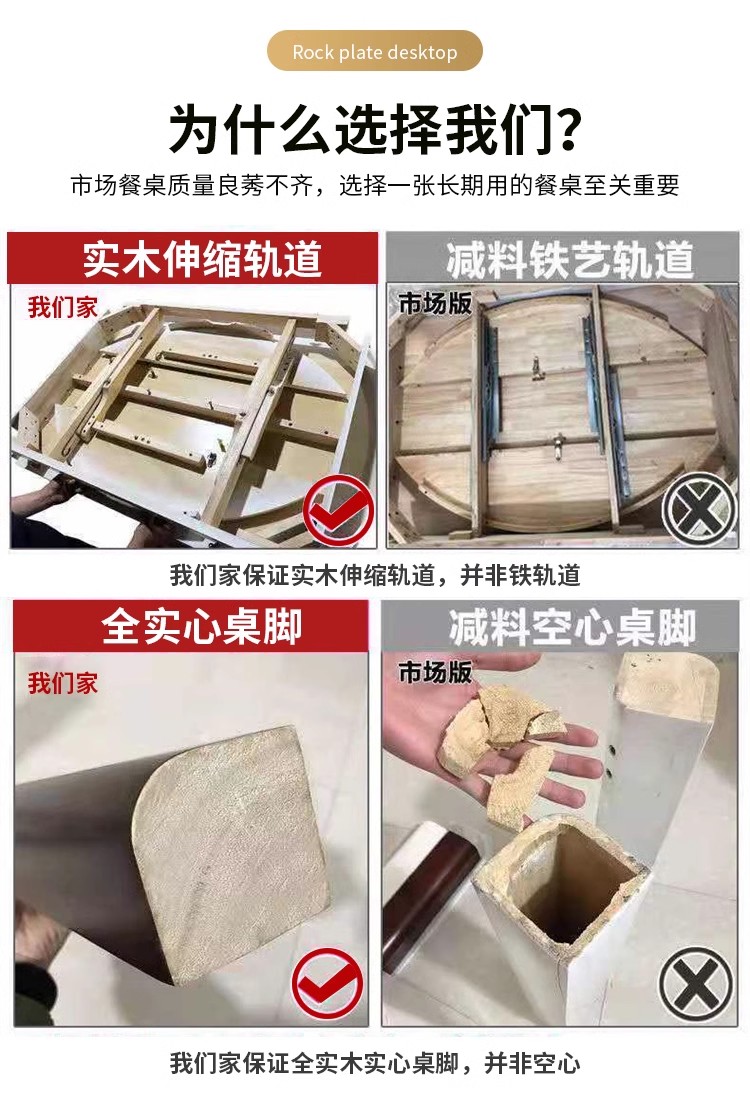 Rock plate desktop

为什么选择我们?

市场餐桌质量良莠不齐，选择一张长期用的餐桌至关重要

实木伸缩轨道

我们家

减料铁艺轨道

市场版

我们家保证实木伸缩轨道，并非铁轨道

全实心桌脚

我们家

减料空心桌脚

市场版

我们家保证全实木实心桌脚，并非空心