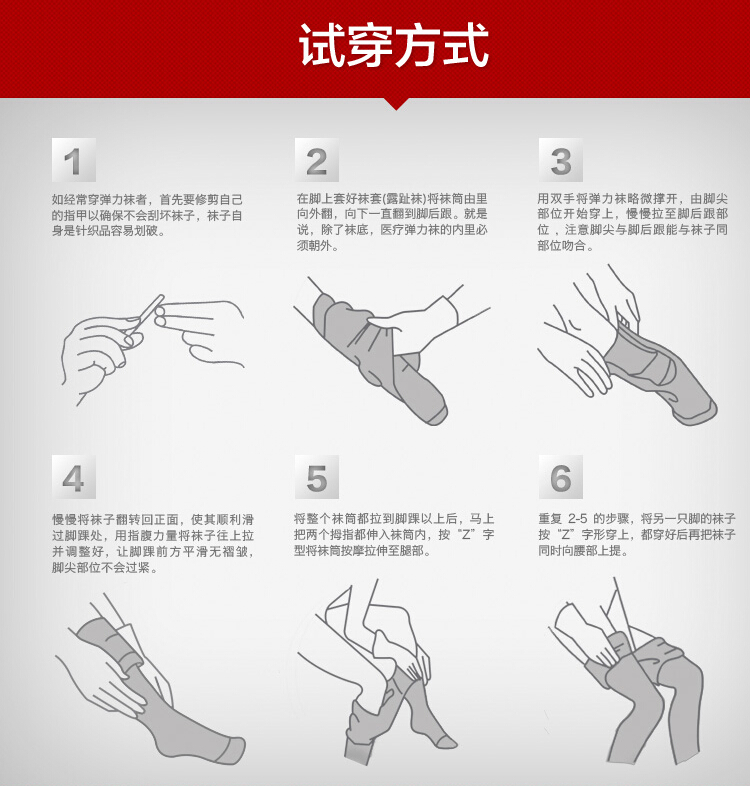 试穿方式

1

如经常穿弹力袜者，首先要修剪自己的指甲以确保不会刮坏袜子，袜子自身是针织品容易划破。

2

在脚上套好袜套(露趾袜)将袜筒由里向外翻，向下一直翻到脚后跟。就是说，除了袜底，医疗弹力袜的内里必须朝外。

3

用双手将弹力袜略微撑开，由脚尖部位开始穿上，慢慢拉至脚后跟部位，注意脚尖与脚后跟能与袜子同部位吻合。

4

慢慢将袜子翻转回正面，使其顺利滑过脚踝处，用指腹力量将袜子往上拉并调整好，让脚踝前方平滑无褶皱，脚尖部位不会过紧。

5

将整个袜筒都拉到脚踝以上后，马上把两个拇指都伸入袜筒内，按“Z”字型将袜筒按摩拉伸至腿部。

6

重复 2-5 的步骤，将另一只脚的袜子按“Z”字形穿上，都穿好后再把袜子同时向腰部上提。