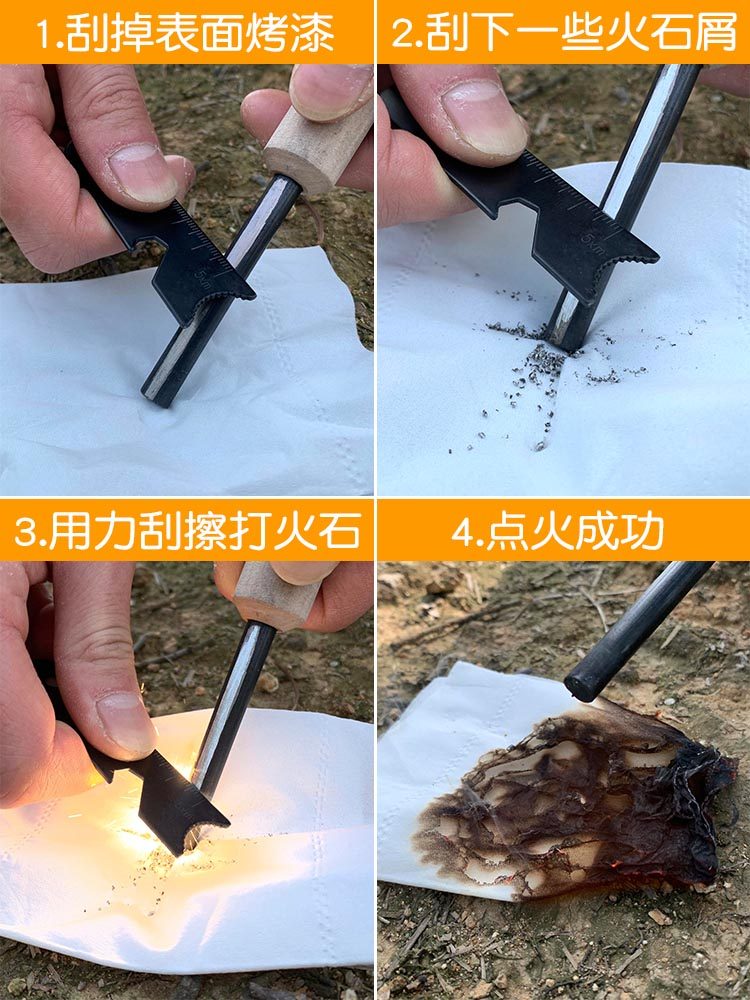 1.刮掉表面烤漆

2.刮下一些火石屑

3.用力刮擦打火石

4.点火成功