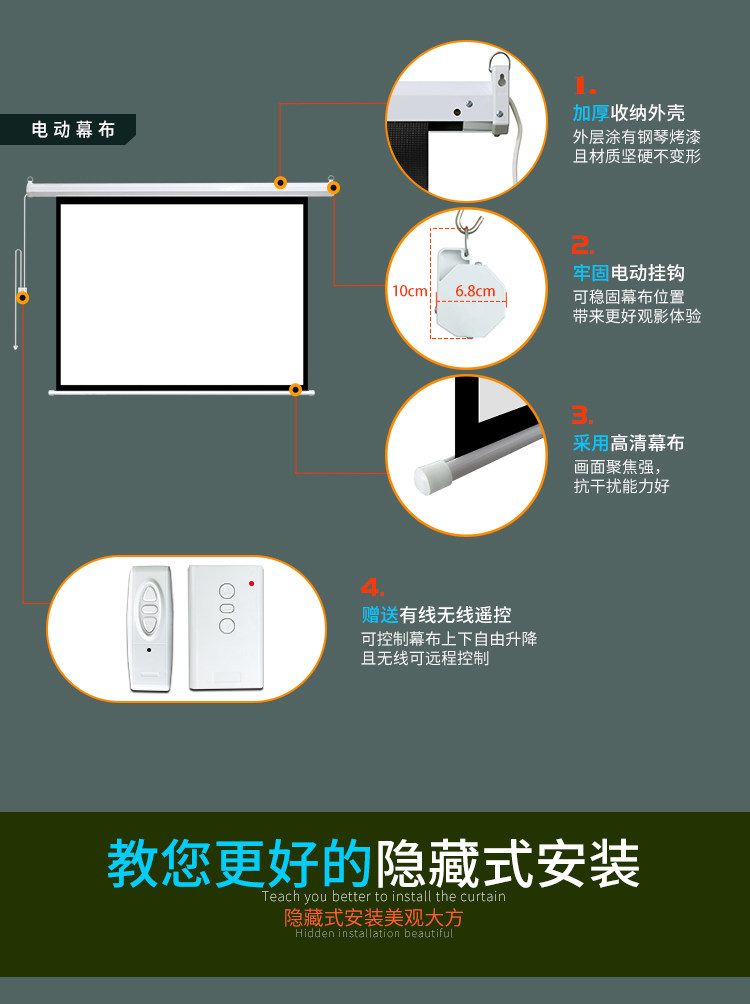 电动幕布

1.
加厚收纳外壳
外层涂有钢琴烤漆
且材质坚硬不变形

10cm
6.8cm

2.
牢固电动挂钩
可稳固幕布位置
带来更好观影体验

3.
采用高清幕布
画面聚焦强，
抗干扰能力好

4.
赠送有线无线遥控
可控制幕布上下自由升降
且无线可远程控制

教您更好的隐藏式安装
Teach you better to install the curtain
隐藏式安装美观大方
Hidden installation beautiful