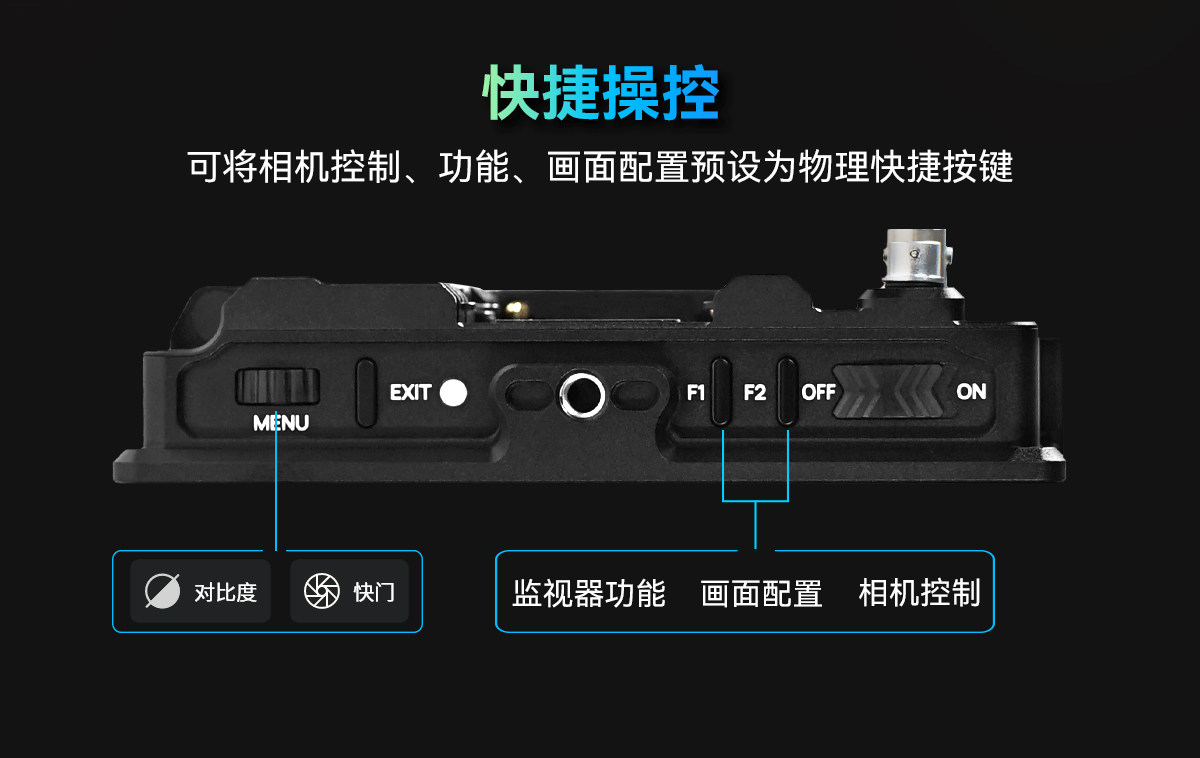 快捷操控

可将相机控制、功能、画面配置预设为物理快捷按键

MENU

EXIT

F1 F2 OFF ON

对比度 快门

监视器功能 画面配置 相机控制