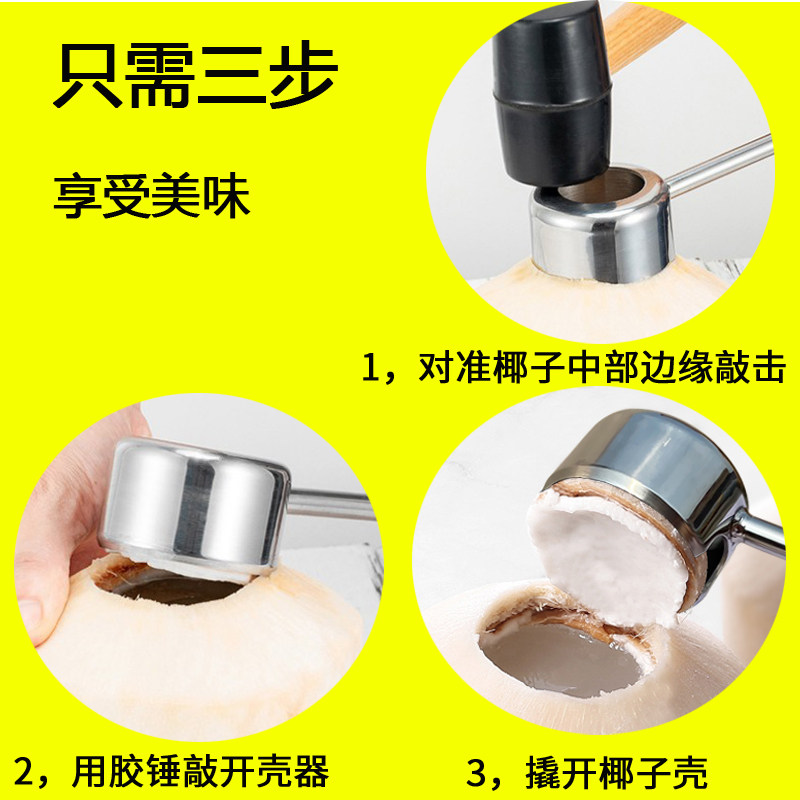 只需三步

享受美味

1，对准椰子中部边缘敲击

2，用胶锤敲开壳器

3，撬开椰子壳