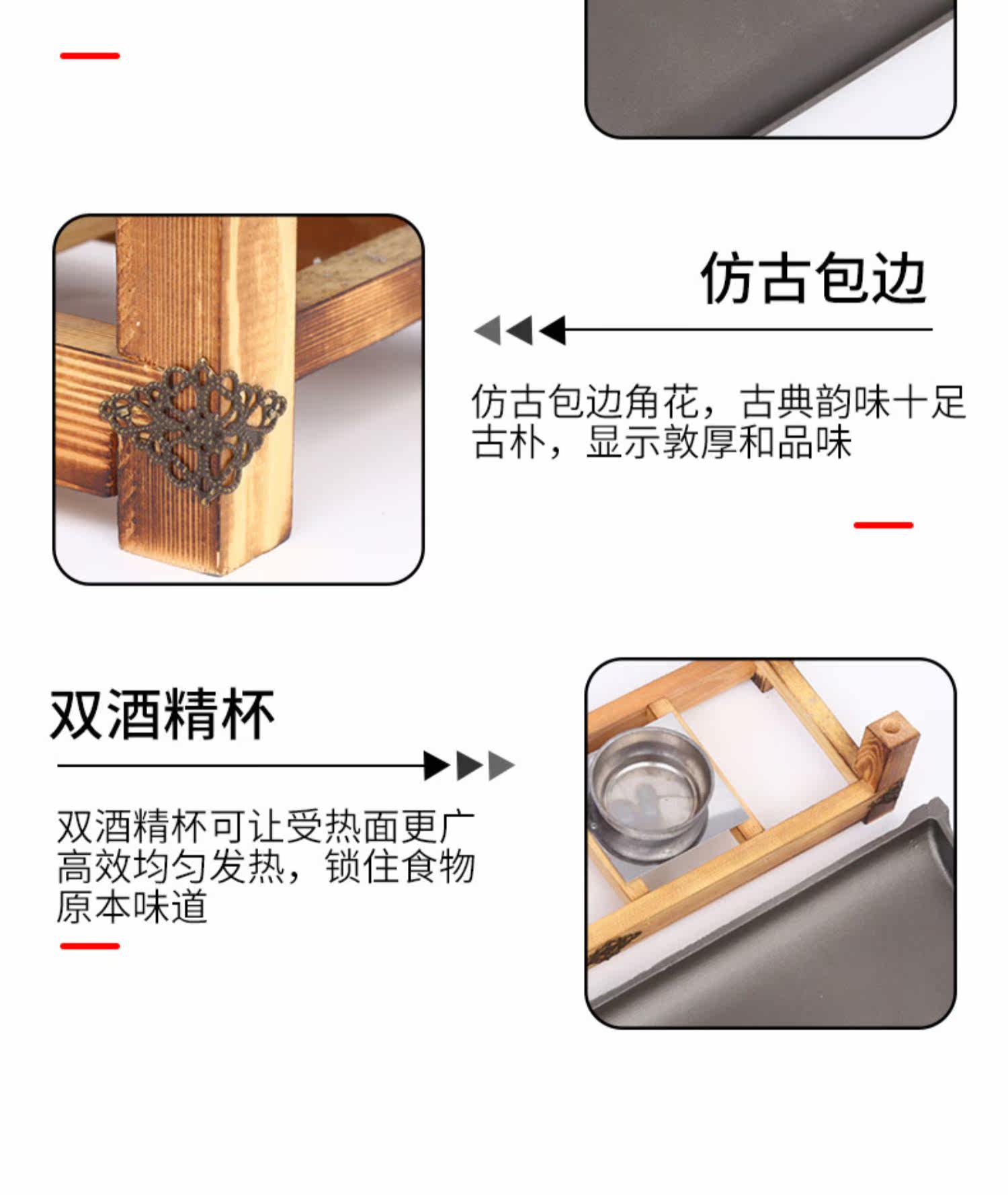 仿古包边

仿古包边角花，古典韵味十足古朴，显示敦厚和品味

双酒精杯

双酒精杯可让受热面更广高效均匀发热，锁住食物原本味道