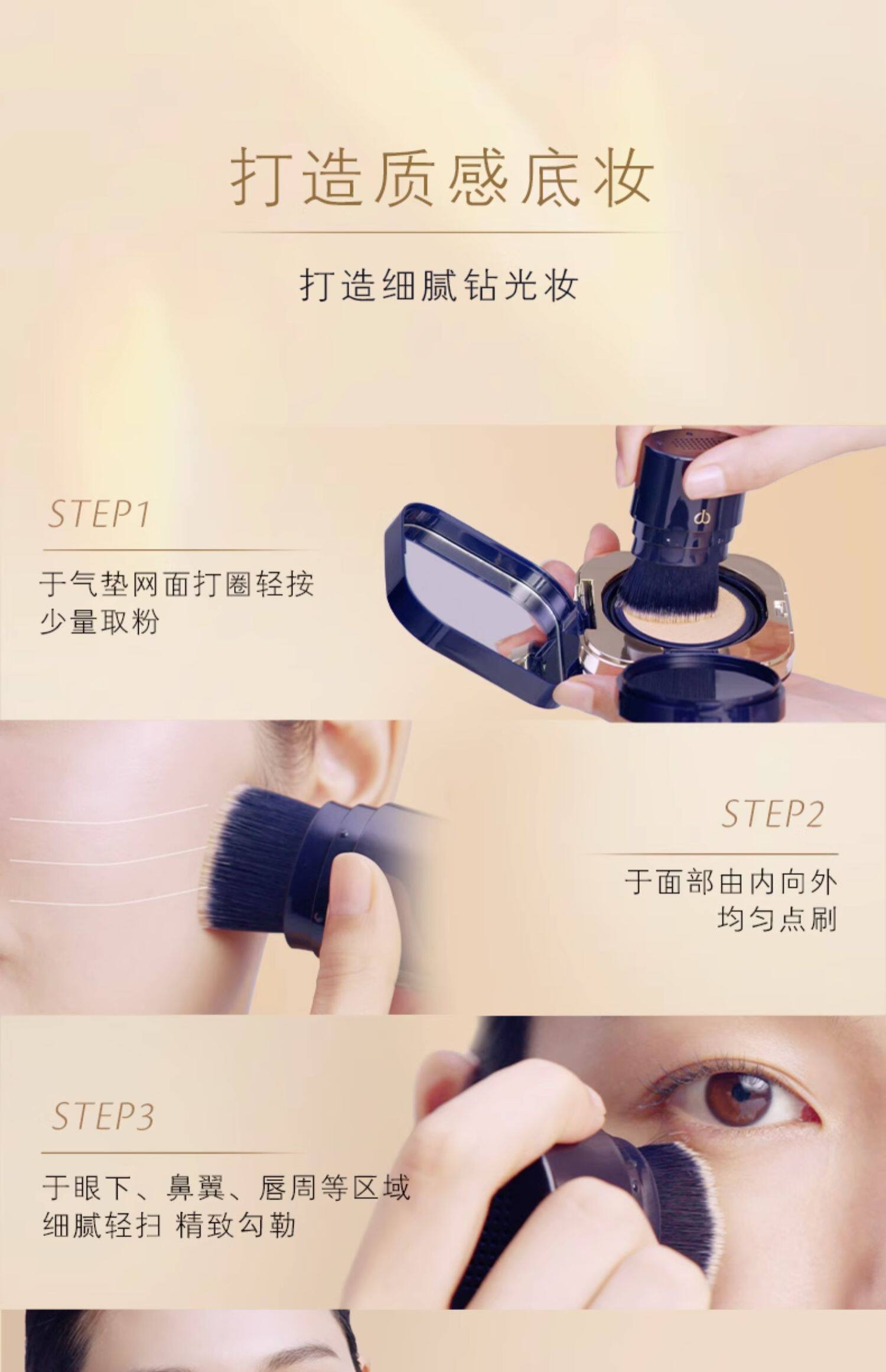 打造质感底妆

打造细腻钻光妆

STEP1

于气垫网面打圈轻按
少量取粉

STEP2

于面部由内向外
均匀点刷

STEP3

于眼下、鼻翼、唇周等区域
细腻轻扫 精致勾勒