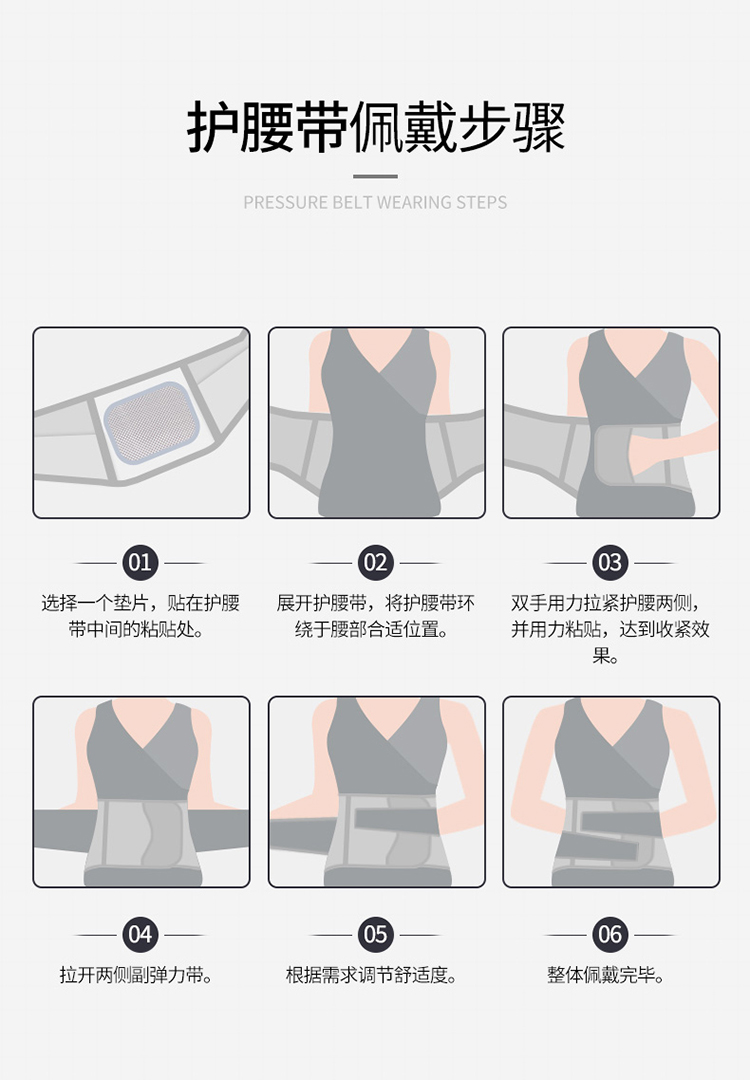 护腰带佩戴步骤

PRESSURE BELT WEARING STEPS

01

选择一个垫片，贴在护腰带中间的粘贴处。

02

展开护腰带，将护腰带环绕于腰部合适位置。

03

双手用力拉紧护腰两侧，并用力粘贴，达到收紧效果。

04

拉开两侧副弹力带。

05

根据需求调节舒适度。

06

整体佩戴完毕。