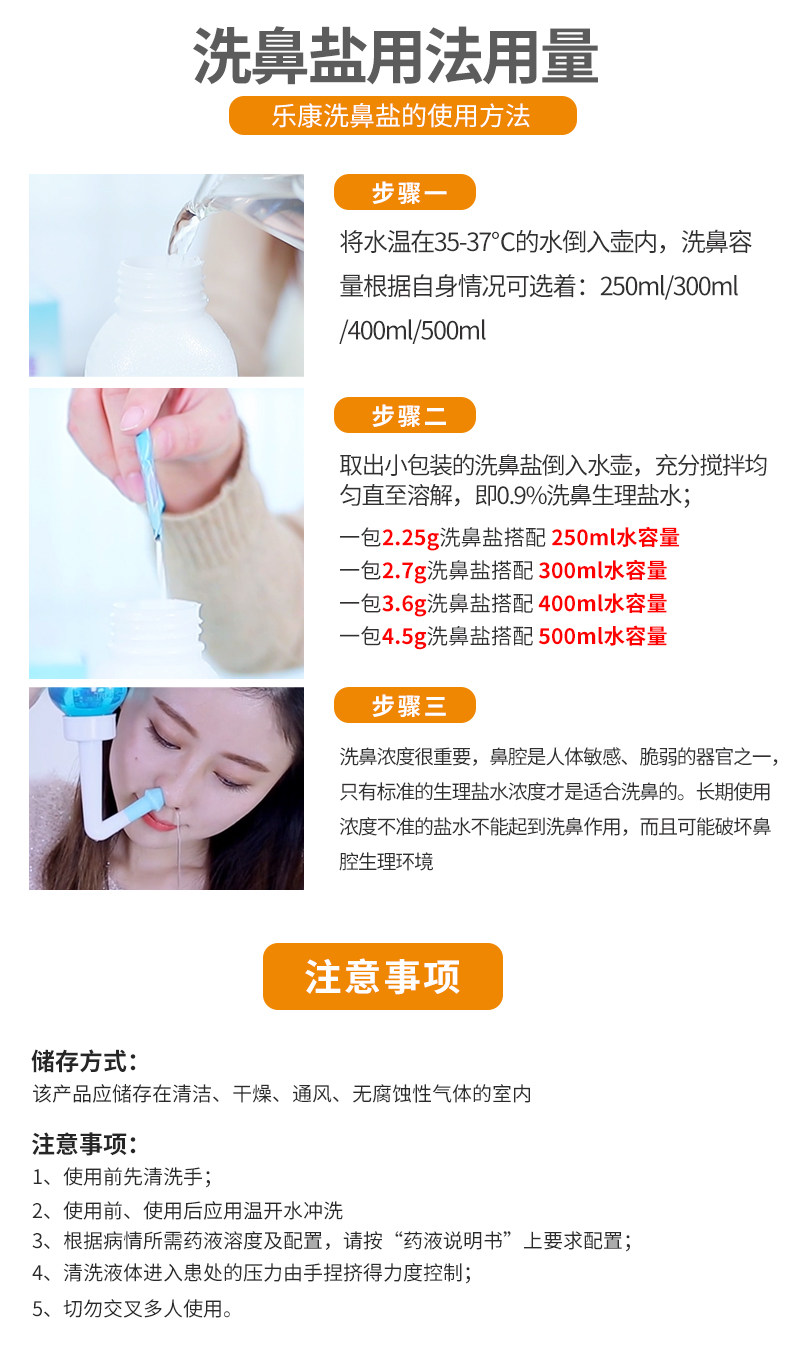 洗鼻盐用法用量

乐康洗鼻盐的使用方法

步骤一

将水温在35-37°C的水倒入壶内，洗鼻容量根据自身情况可选着：250ml/300ml/400ml/500ml

步骤二

取出小包装的洗鼻盐倒入水壶，充分搅拌均匀直至溶解，即0.9%洗鼻生理盐水；

一包2.25g洗鼻盐搭配 250ml水容量
一包2.7g洗鼻盐搭配 300ml水容量
一包3.6g洗鼻盐搭配 400ml水容量
一包4.5g洗鼻盐搭配 500ml水容量

步骤三

洗鼻浓度很重要，鼻腔是人体敏感、脆弱的器官之一，只有标准的生理盐水浓度才是适合洗鼻的。长期使用浓度不准的盐水不能起到洗鼻作用，而且可能破坏鼻腔生理环境

注意事项

储存方式：
该产品应储存在清洁、干燥、通风、无腐蚀性气体的室内

注意事项：
1、使用前先清洗手；
2、使用前、使用后应用温开水冲洗
3、根据病情所需药液溶度及配置，请按“药液说明书”上要求配置；
4、清洗液体进入患处的压力由手捏挤得力度控制；
5、切勿交叉多人使用。