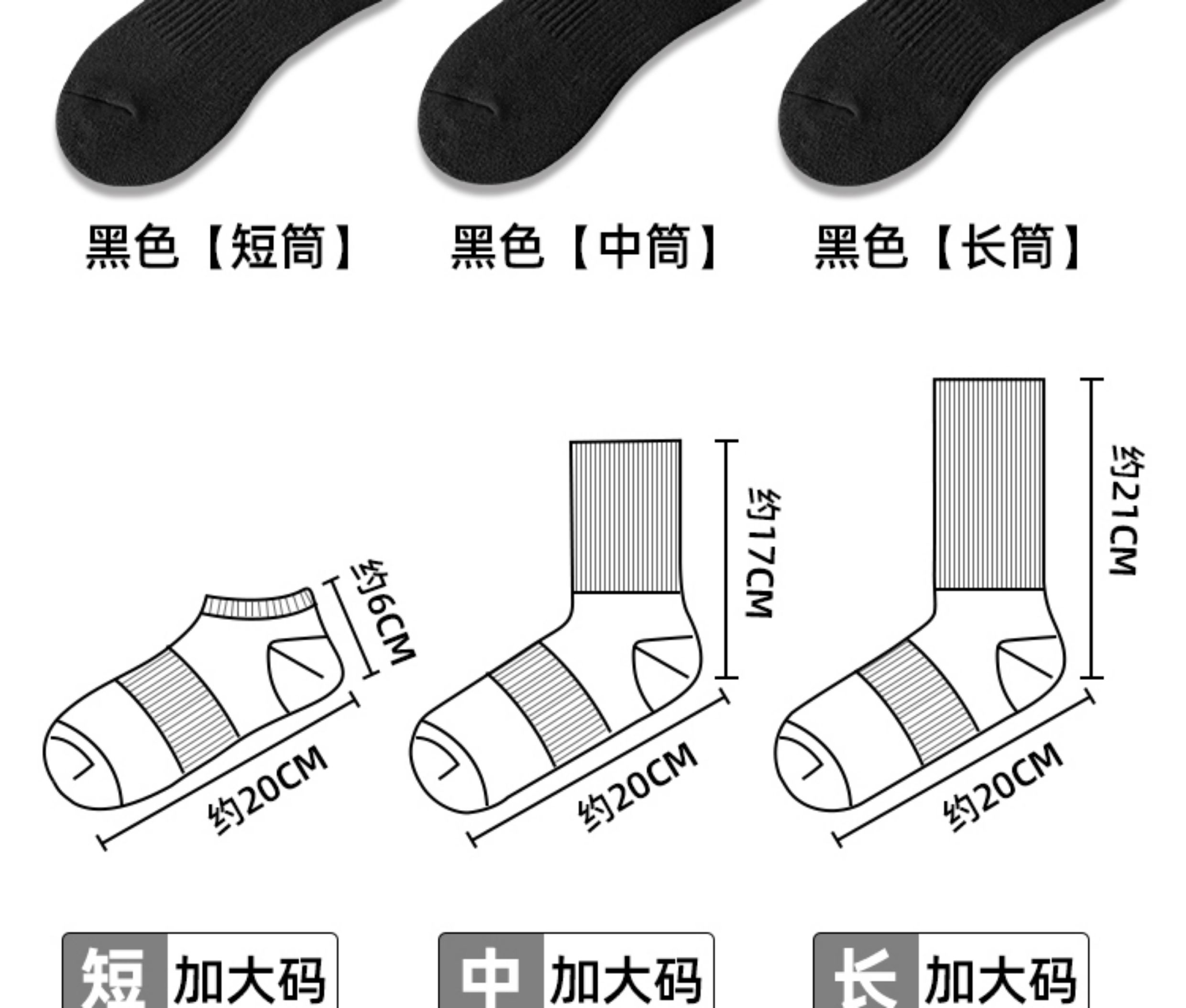 黑色【短筒】 黑色【中筒】 黑色【长筒】

约6CM
约20CM

约17CM
约20CM

约21CM
约20CM

短 加大码
中 加大码
长 加大码