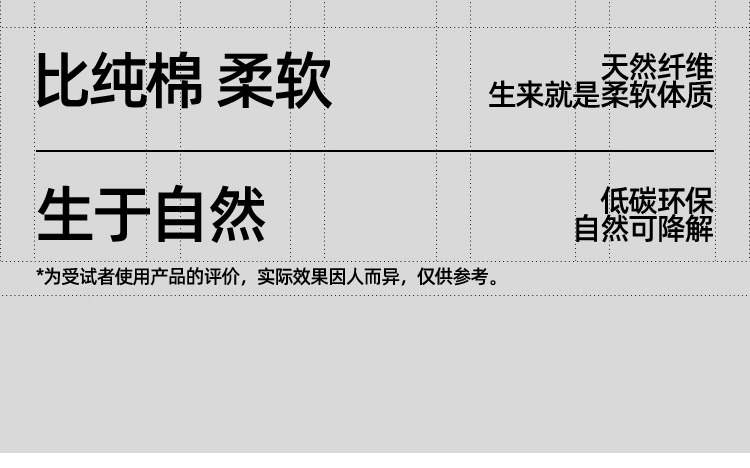 比纯棉 柔软

天然纤维
生来就是柔软体质

生于自然

低碳环保
自然可降解

*为受试者使用产品的评价，实际效果因人而异，仅供参考。