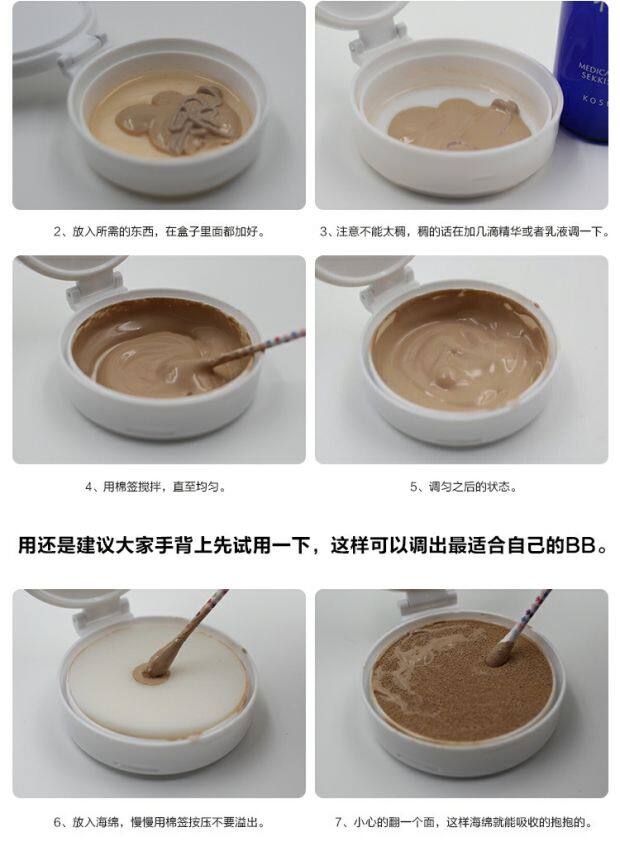 MEDICA
SEKKI
KOS

2、放入所需的东西，在盒子里面都加好。

3、注意不能太稠，稠的话在加几滴精华或者乳液调一下。

4、用棉签搅拌，直至均匀。

5、调匀之后的状态。

用还是建议大家手背上先试用一下，这样可以调出最适合自己的BB。

6、放入海绵，慢慢用棉签按压不要溢出。

7、小心的翻一个面，这样海绵就能吸收的抱抱的。