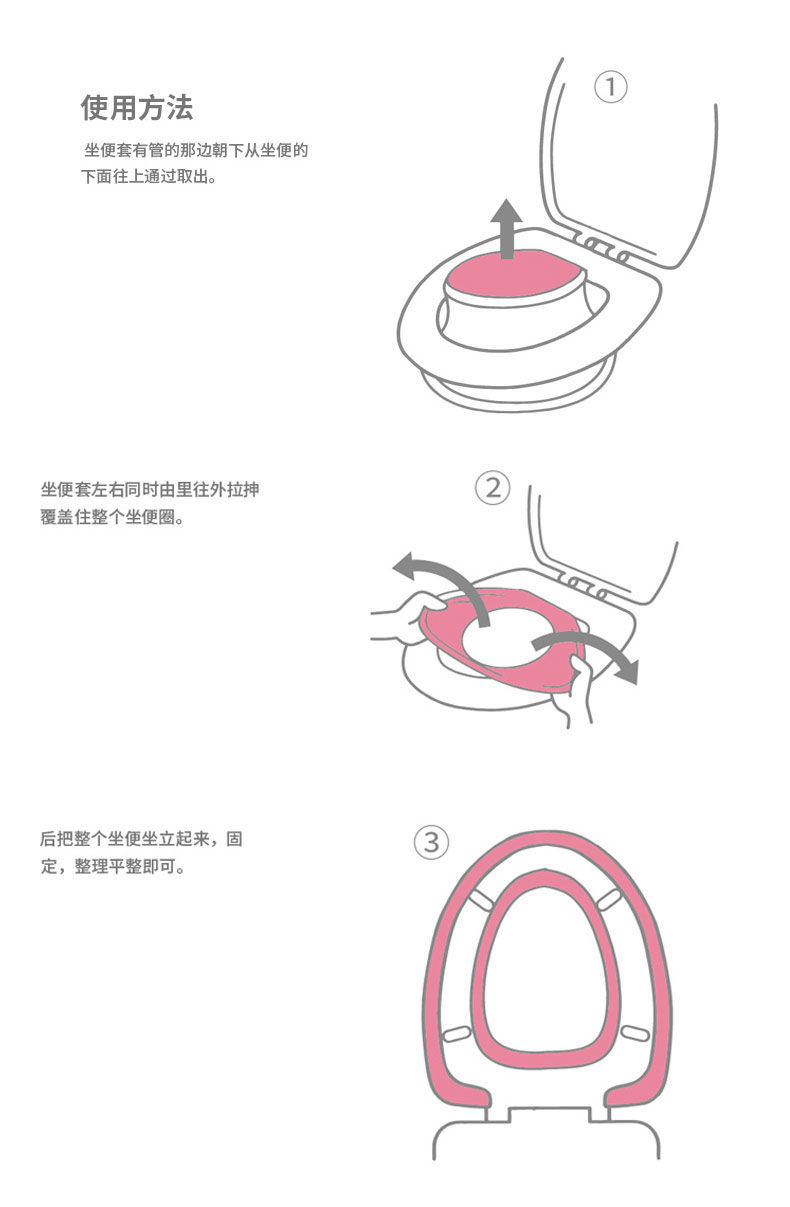 使用方法

坐便套有管的那边朝下从坐便的下面往上通过取出。

①

坐便套左右同时由里往外拉抻覆盖住整个坐便圈。

②

后把整个坐便坐立起来，固定，整理平整即可。

③