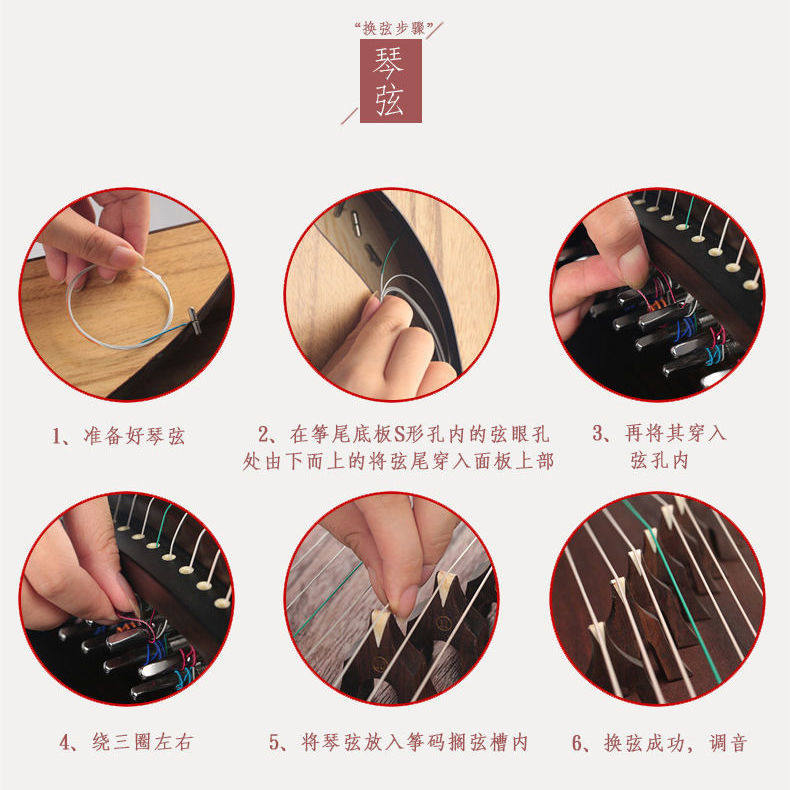 “换弦步骤”

琴弦

1、准备好琴弦

2、在筝尾底板S形孔内的弦眼孔处由下而上的将弦尾穿入面板上部

3、再将其穿入弦孔内

4、绕三圈左右

5、将琴弦放入筝码搁弦槽内

6、换弦成功，调音