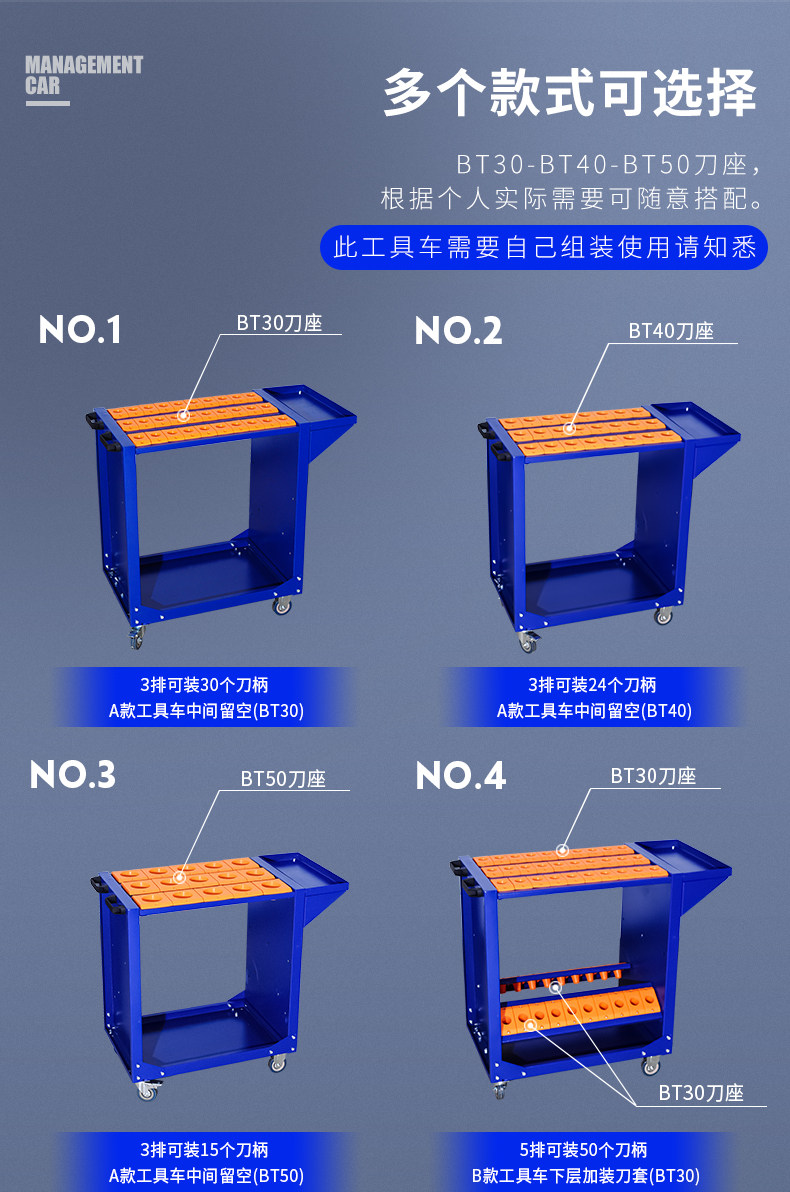 MANAGEMENT CAR

多个款式可选择

BT30-BT40-BT50刀座，
根据个人实际需要可随意搭配。

此工具车需要自己组装使用请知悉

NO.1

BT30刀座

3排可装30个刀柄
A款工具车中间留空(BT30)

NO.2

BT40刀座

3排可装24个刀柄
A款工具车中间留空(BT40)

NO.3

BT50刀座

3排可装15个刀柄
A款工具车中间留空(BT50)

NO.4

BT30刀座

BT30刀座

5排可装50个刀柄
B款工具车下层加装刀套(BT30)