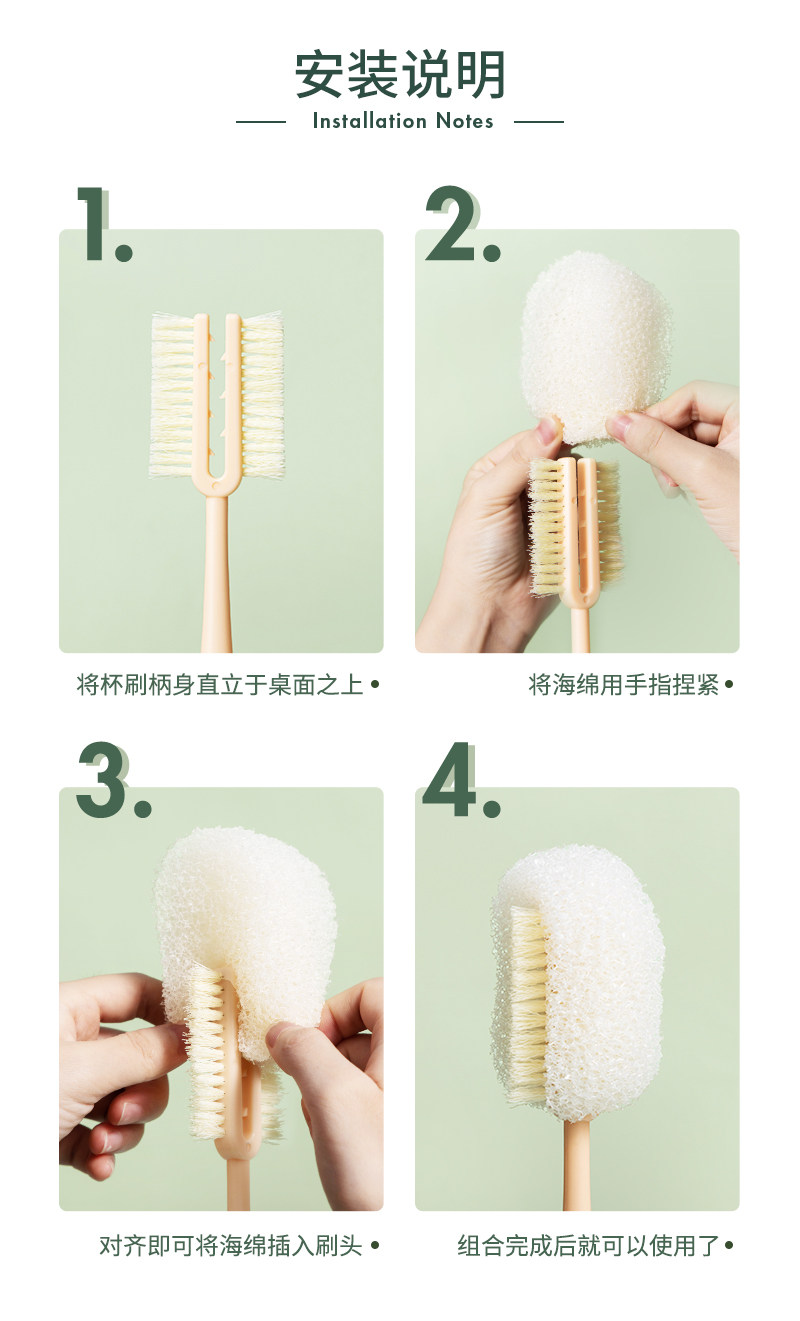 安装说明

Installation Notes

1.

将杯刷柄身直立于桌面之上 •

2.

将海绵用手指捏紧 •

3.

对齐即可将海绵插入刷头 •

4.

组合完成后就可以使用了 •