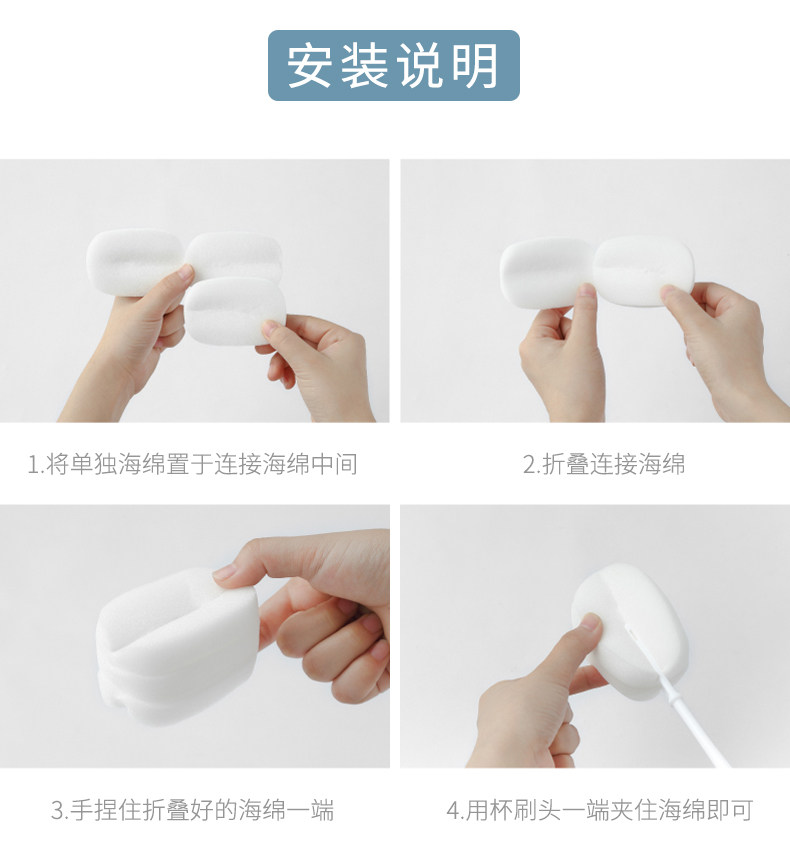 安装说明

1.将单独海绵置于连接海绵中间

2.折叠连接海绵

3.手捏住折叠好的海绵一端

4.用杯刷头一端夹住海绵即可