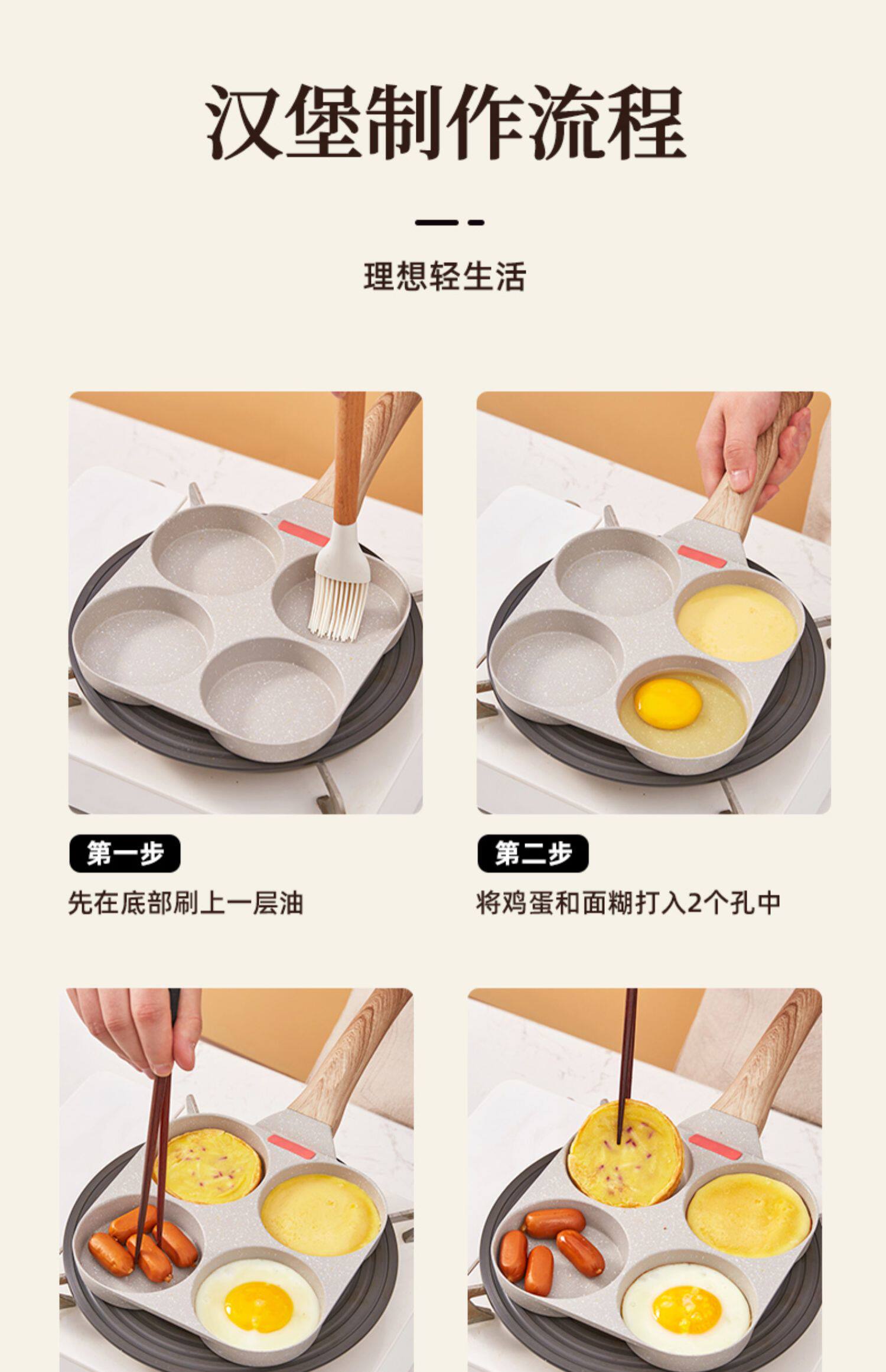 汉堡制作流程

理想轻生活

第一步

先在底部刷上一层油

第二步

将鸡蛋和面糊打入2个孔中