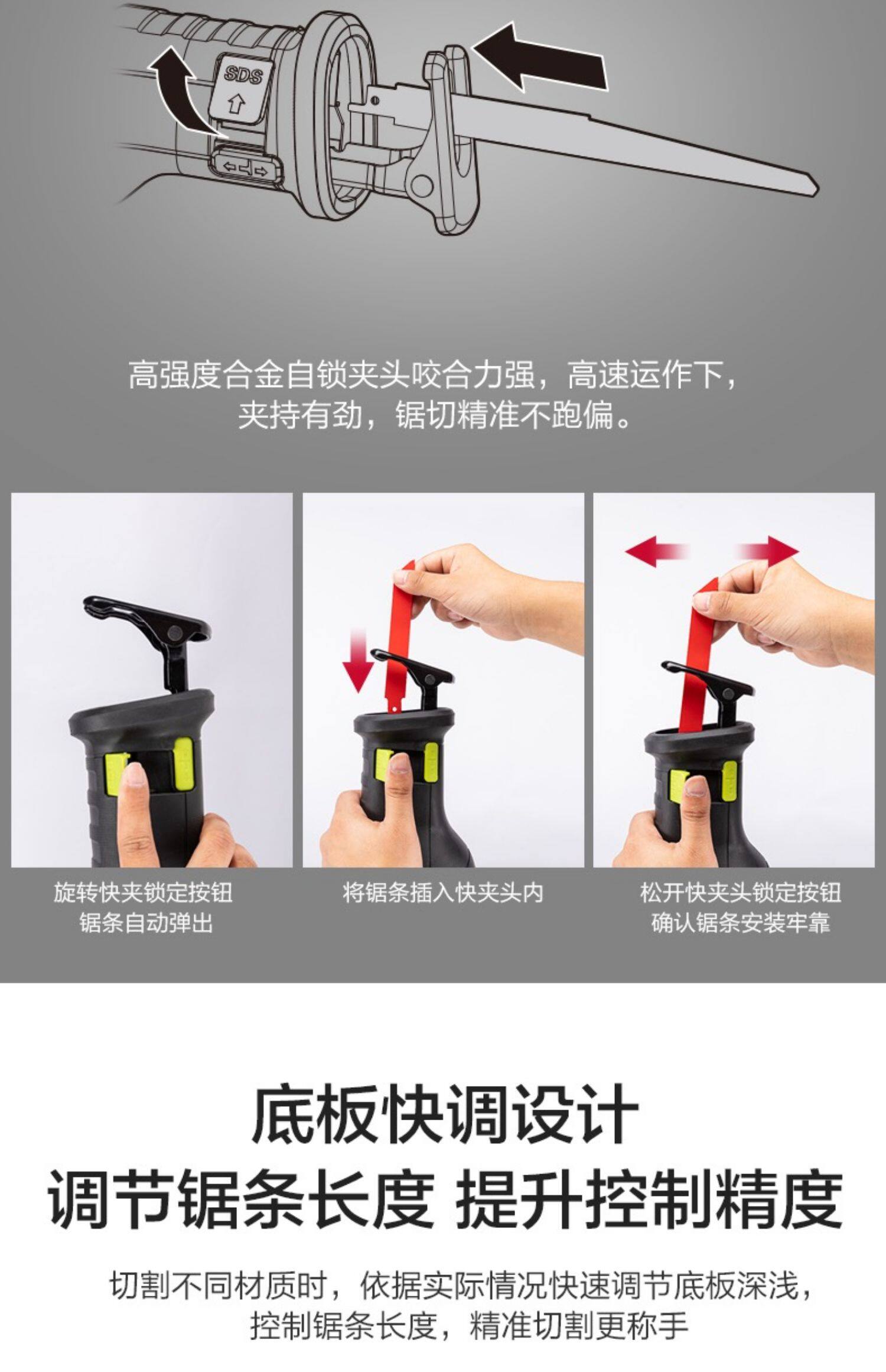 SDS

高强度合金自锁夹头咬合力强，高速运作下，夹持有劲，锯切精准不跑偏。

旋转快夹锁定按钮
锯条自动弹出

将锯条插入快夹头内

松开快夹头锁定按钮
确认锯条安装牢靠

底板快调设计

调节锯条长度 提升控制精度

切割不同材质时，依据实际情况快速调节底板深浅，控制锯条长度，精准切割更称手