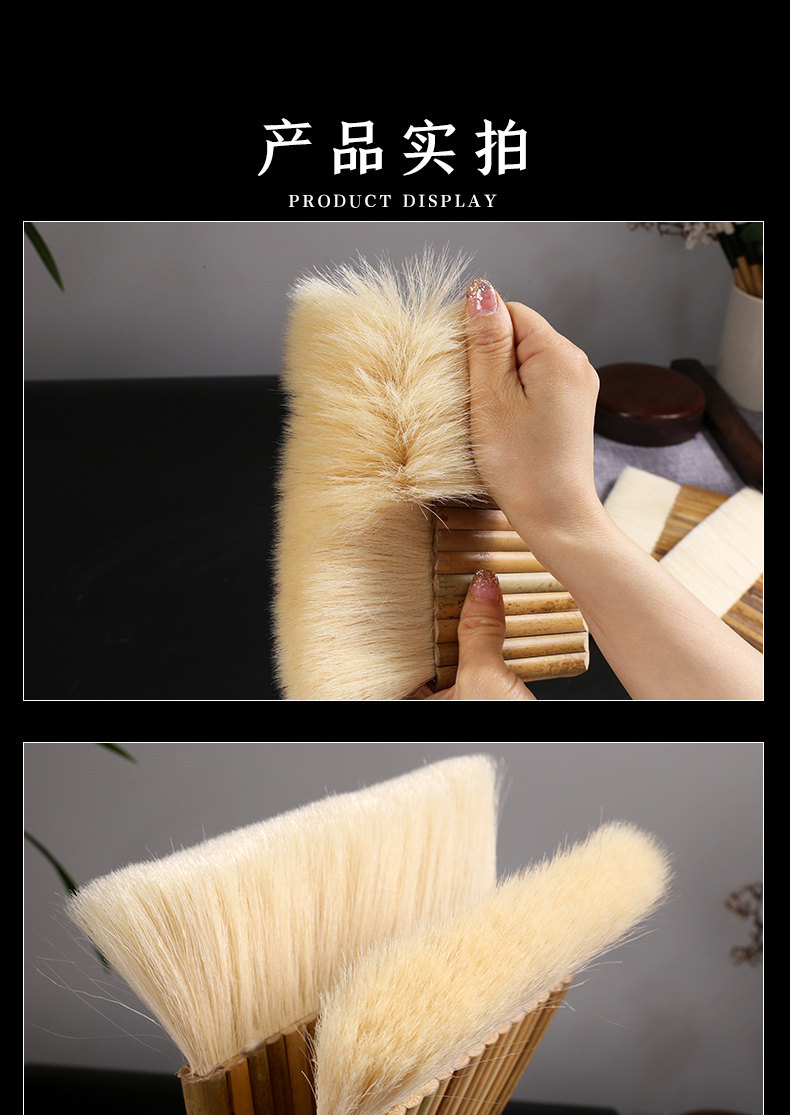 产品实拍

PRODUCT DISPLAY