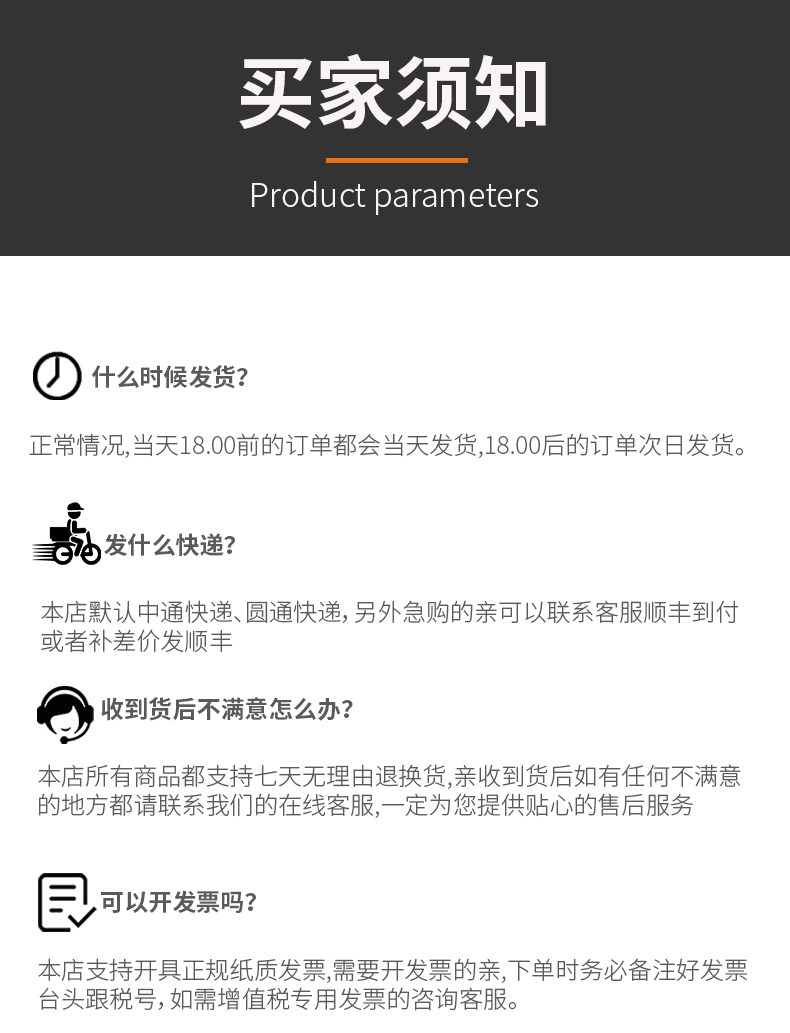 买家须知

Product parameters

什么时候发货?

正常情况,当天18.00前的订单都会当天发货,18.00后的订单次日发货。

发什么快递?

本店默认中通快递、圆通快递,另外急购的亲可以联系客服顺丰到付或者补差价发顺丰

收到货后不满意怎么办?

本店所有商品都支持七天无理由退换货,亲收到货后如有任何不满意的地方都请联系我们的在线客服,一定为您提供贴心的售后服务

可以开发票吗?

本店支持开具正规纸质发票,需要开发票的亲,下单时务必备注好发票台头跟税号,如需增值税专用发票的咨询客服。