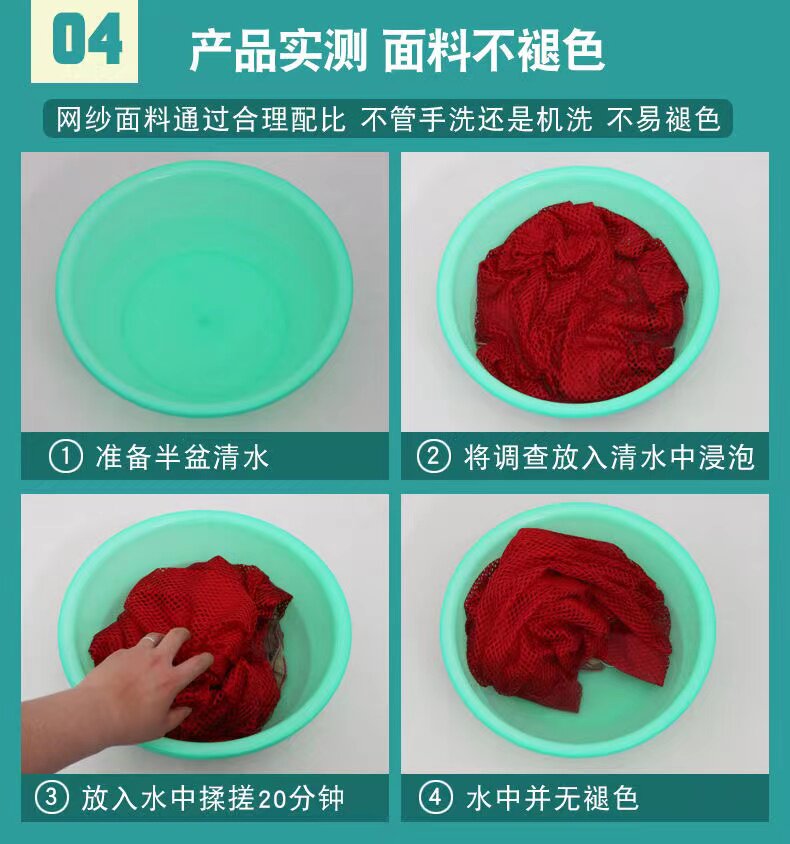 04 产品实测 面料不褪色

网纱面料通过合理配比 不管手洗还是机洗 不易褪色

① 准备半盆清水

② 将调查放入清水中浸泡

③ 放入水中揉搓20分钟

④ 水中并无褪色