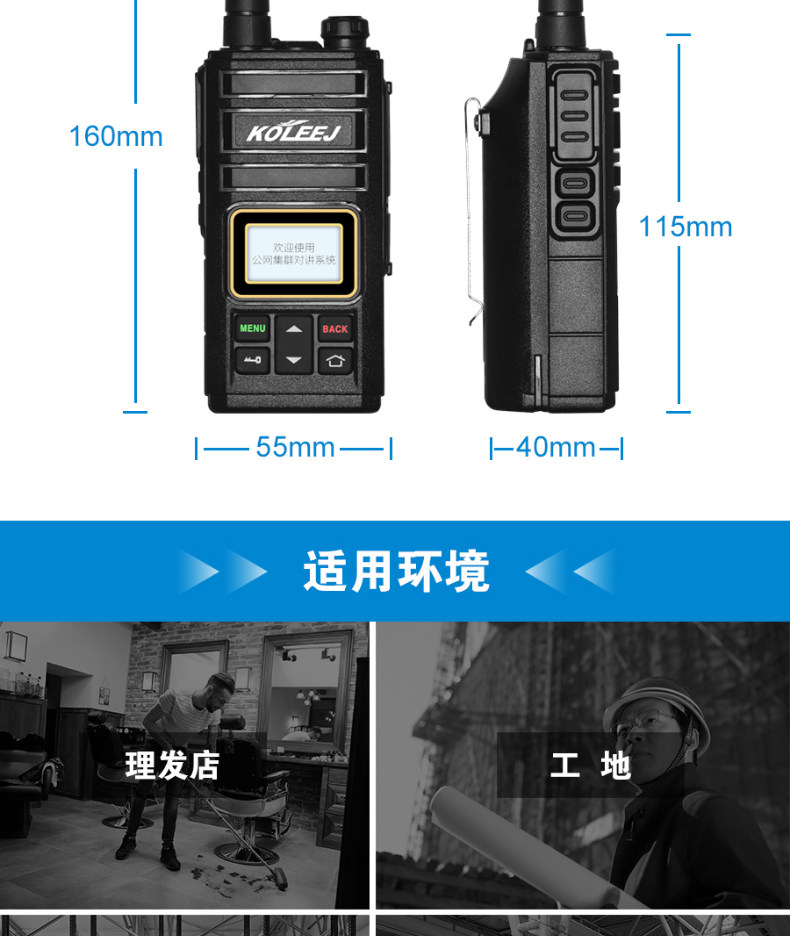 160mm

KOLEEJ

欢迎使用
公网集群对讲系统

MENU

BACK

115mm

55mm

40mm

适用环境

理发店

工 地