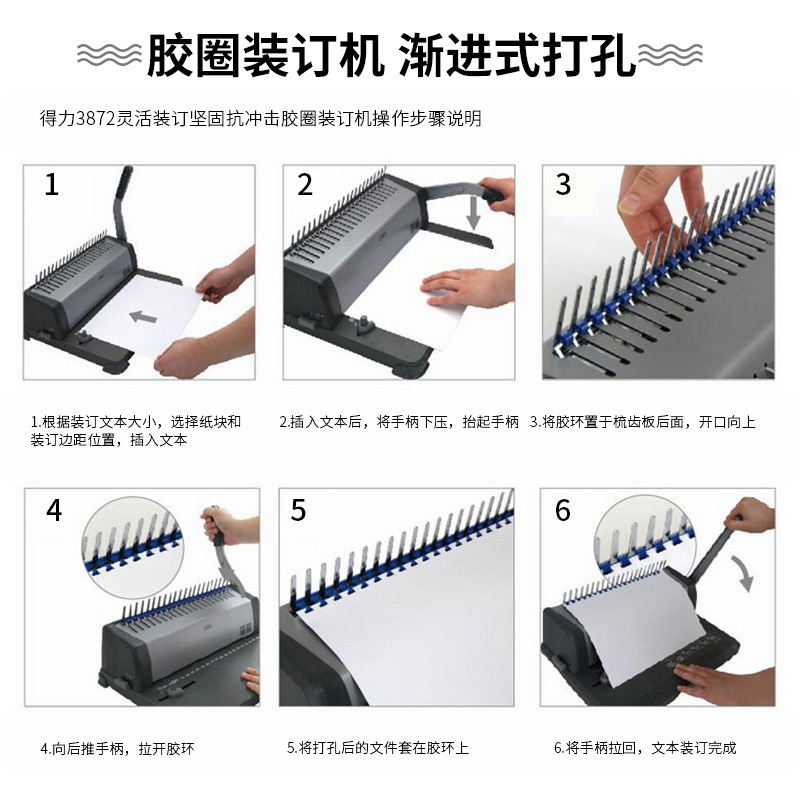 胶圈装订机 渐进式打孔

得力3872灵活装订坚固抗冲击胶圈装订机操作步骤说明

1

2

3

1.根据装订文本大小，选择纸块和装订边距位置，插入文本

2.插入文本后，将手柄下压，抬起手柄

3.将胶环置于梳齿板后面，开口向上

4

5

6

4.向后推手柄，拉开胶环

5.将打孔后的文件套在胶环上

6.将手柄拉回，文本装订完成