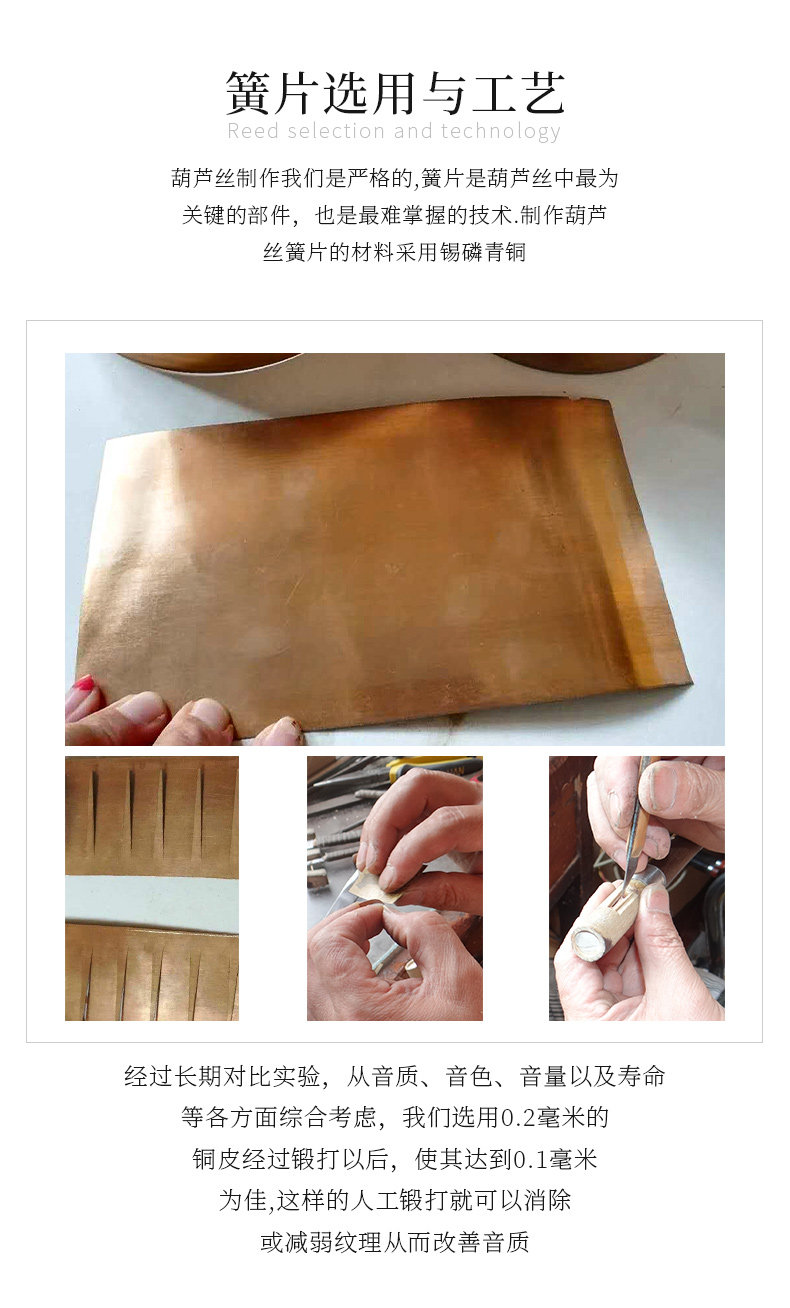 簧片选用与工艺
Reed selection and technology

葫芦丝制作我们是严格的,簧片是葫芦丝中最为关键的部件，也是最难掌握的技术.制作葫芦丝簧片的材料采用锡磷青铜

经过长期对比实验，从音质、音色、音量以及寿命等各方面综合考虑，我们选用0.2毫米的铜皮经过锻打以后，使其达到0.1毫米为佳,这样的人工锻打就可以消除或减弱纹理从而改善音质