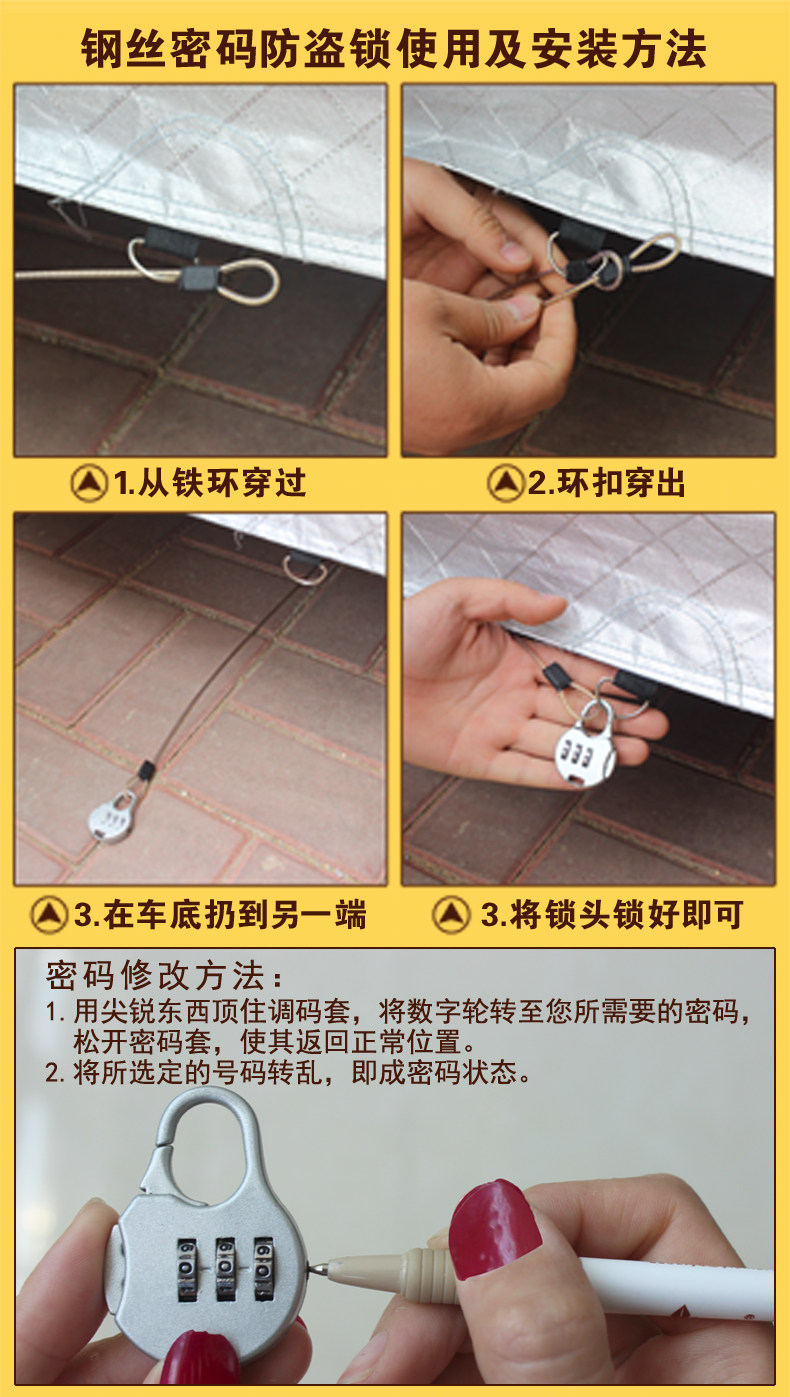 钢丝密码防盗锁使用及安装方法

1.从铁环穿过

2.环扣穿出

3.在车底扔到另一端

3.将锁头锁好即可

密码修改方法：
1. 用尖锐东西顶住调码套，将数字轮转至您所需要的密码，松开密码套，使其返回正常位置。
2. 将所选定的号码转乱，即成密码状态。