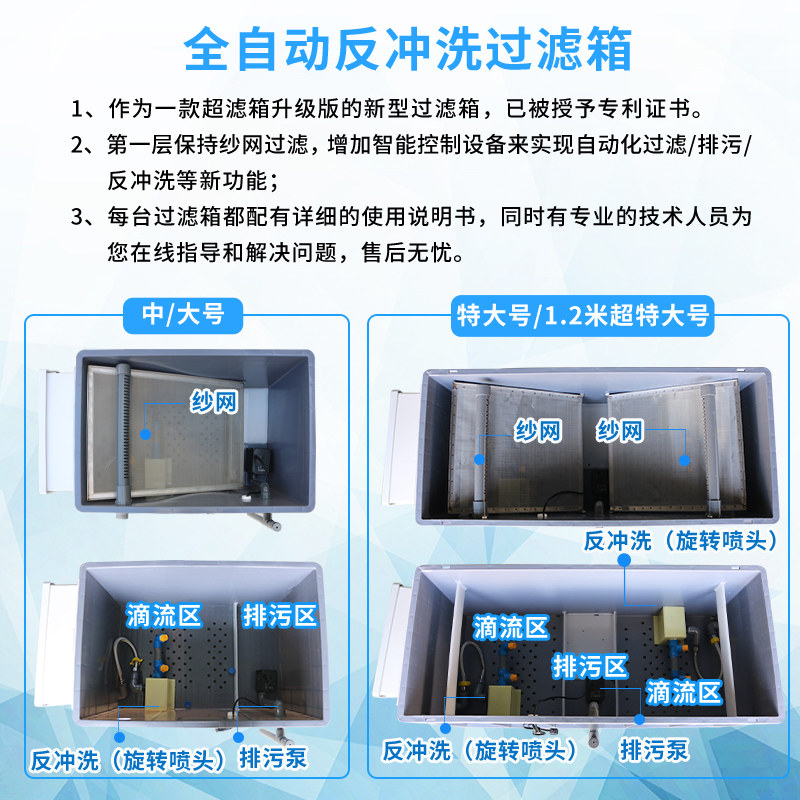 全自动反冲洗过滤箱

1、作为一款超滤箱升级版的新型过滤箱，已被授予专利证书。

2、第一层保持纱网过滤，增加智能控制设备来实现自动化过滤/排污/反冲洗等新功能；

3、每台过滤箱都配有详细的使用说明书，同时有专业的技术人员为您在线指导和解决问题，售后无忧。

中/大号

纱网

滴流区

排污区

反冲洗（旋转喷头）

排污泵

特大号/1.2米超特大号

纱网

纱网

反冲洗（旋转喷头）

滴流区

排污区

滴流区

反冲洗（旋转喷头）

排污泵