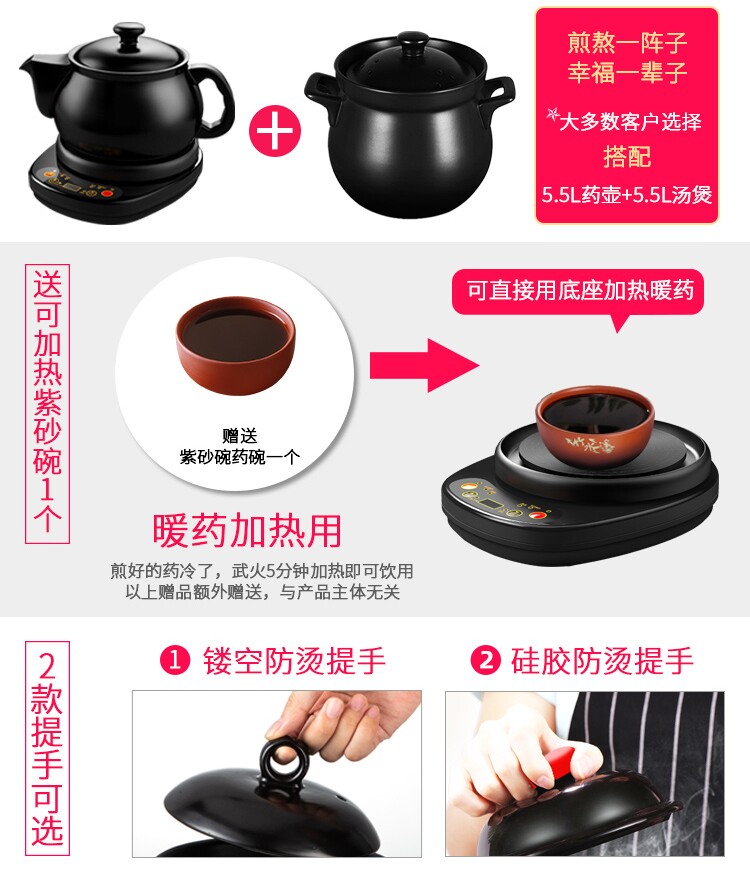 煎熬一阵子
幸福一辈子

大多数客户选择
搭配
5.5L药壶+5.5L汤煲

送可加热紫砂碗1个

赠送
紫砂碗药碗一个

可直接用底座加热暖药

暖药加热用

煎好的药冷了，武火5分钟加热即可饮用
以上赠品额外赠送，与产品主体无关

2款提手可选

1 镂空防烫提手

2 硅胶防烫提手