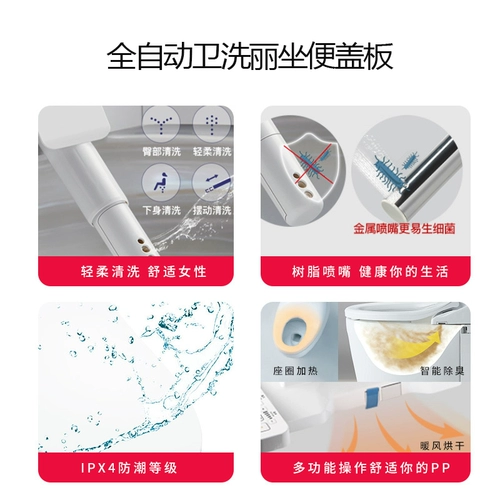 全自动卫洗丽坐便盖板

臀部清洗
轻柔清洗
下身清洗
摆动清洗

轻柔清洗 舒适女性

金属喷嘴更易生细菌

树脂喷嘴 健康你的生活

IPX4防潮等级

座圈加热
智能除臭
暖风烘干

多功能操作舒适你的PP