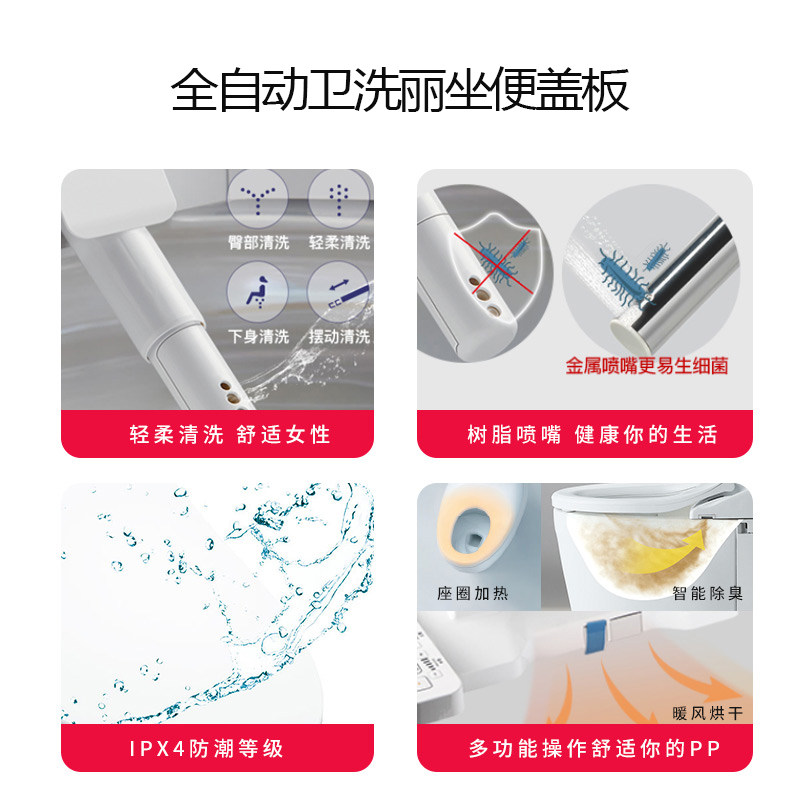 全自动卫洗丽坐便盖板

臀部清洗
轻柔清洗
下身清洗
摆动清洗

轻柔清洗 舒适女性

金属喷嘴更易生细菌

树脂喷嘴 健康你的生活

IPX4防潮等级

座圈加热
智能除臭
暖风烘干

多功能操作舒适你的PP