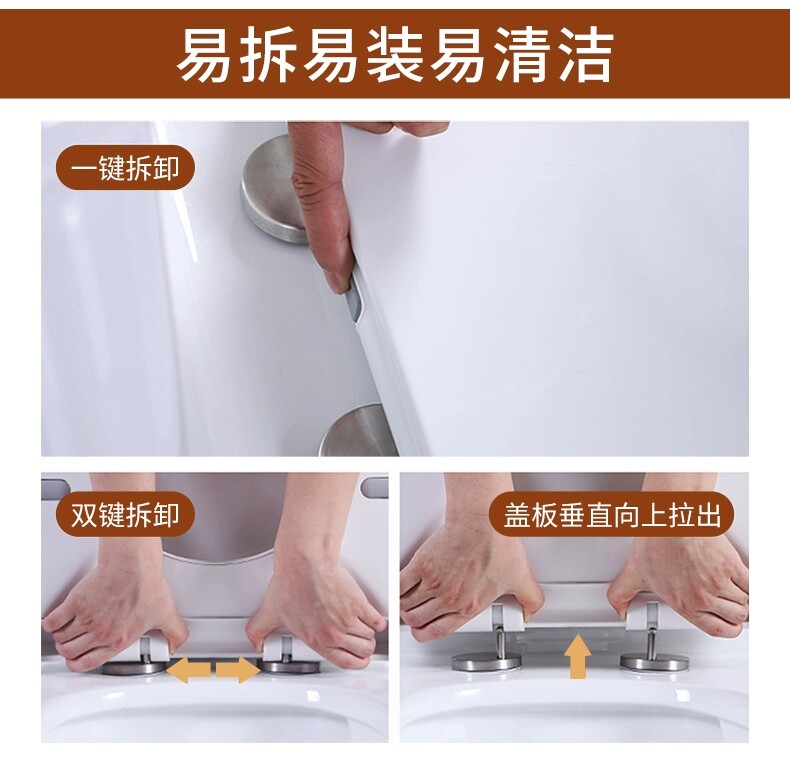 易拆易装易清洁

一键拆卸

双键拆卸

盖板垂直向上拉出