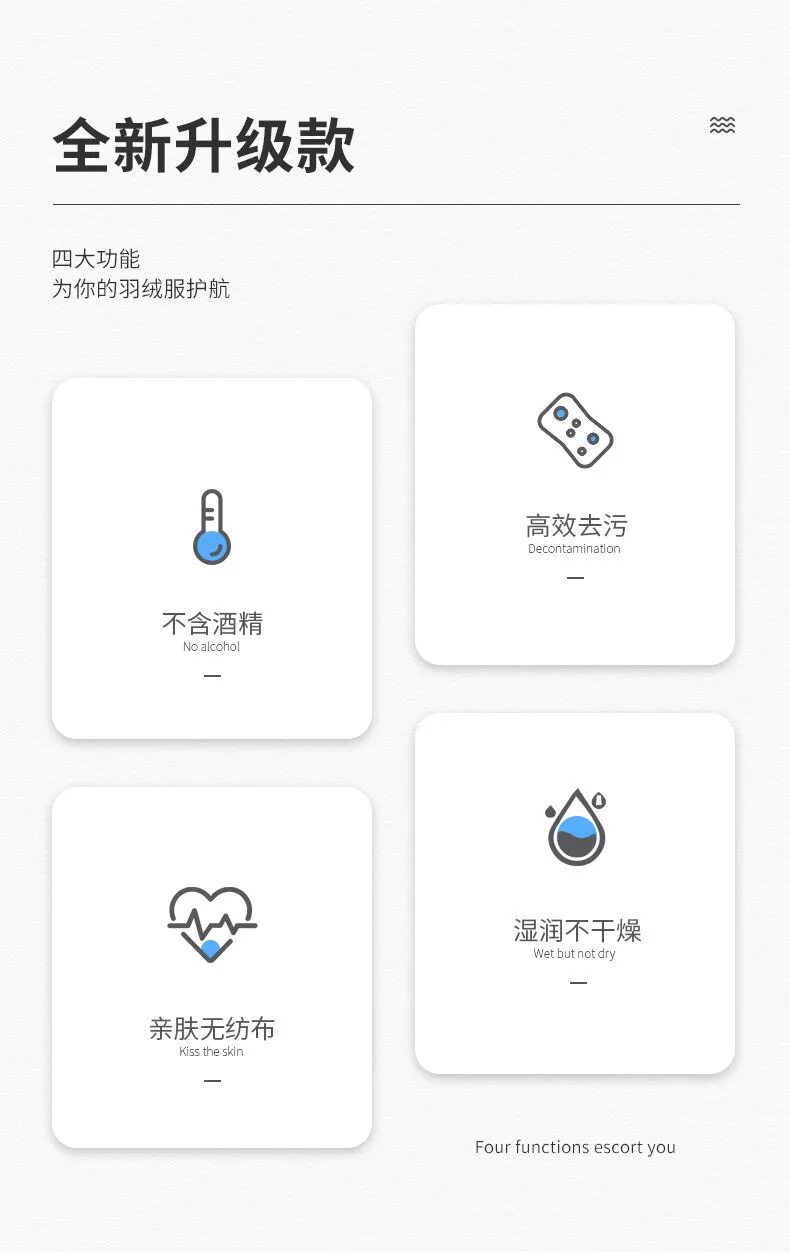 全新升级款

四大功能
为你的羽绒服护航

不含酒精
No alcohol
—

亲肤无纺布
Kiss the skin
—

高效去污
Decontamination
—

湿润不干燥
Wet but not dry
—

Four functions escort you