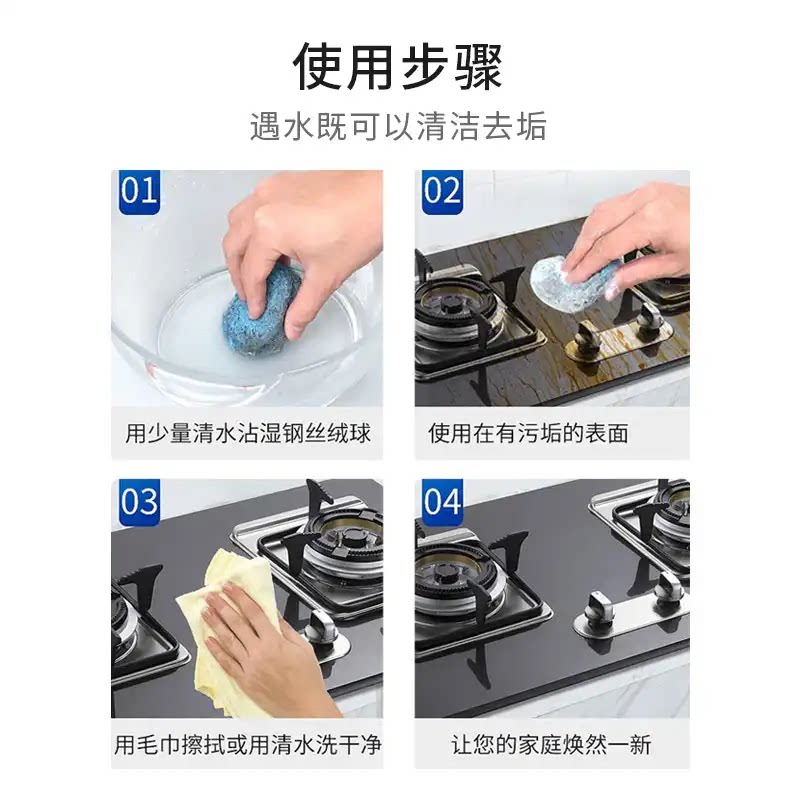 使用步骤

遇水既可以清洁去垢

01

用少量清水沾湿钢丝绒球

02

使用在有污垢的表面

03

用毛巾擦拭或用清水洗干净

04

让您的家庭焕然一新