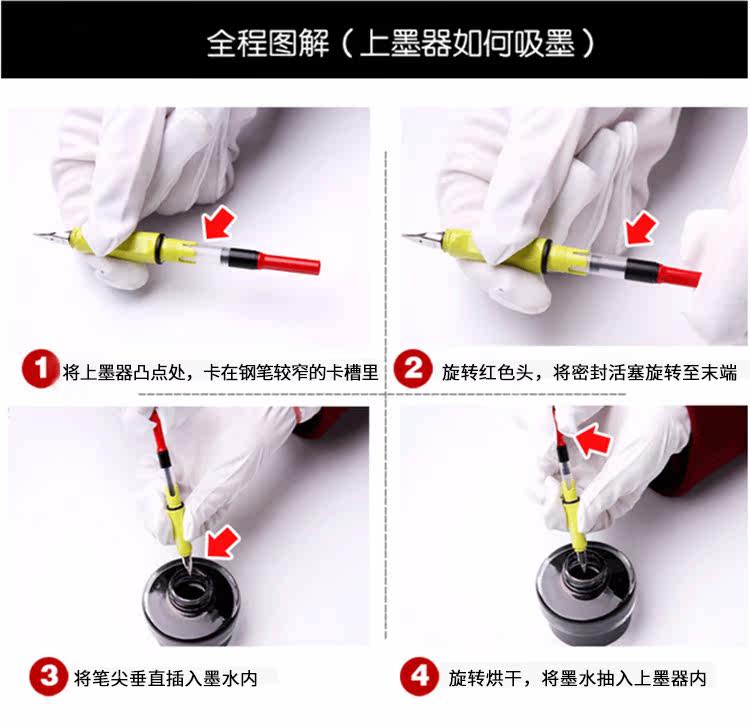 全程图解（上墨器如何吸墨）

1 将上墨器凸点处，卡在钢笔较窄的卡槽里

2 旋转红色头，将密封活塞旋转至末端

3 将笔尖垂直插入墨水内

4 旋转烘干，将墨水抽入上墨器内