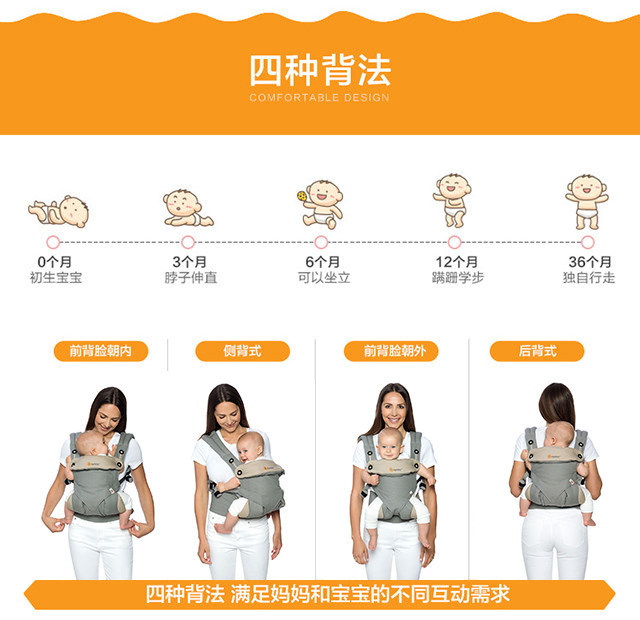 四种背法
COMFORTABLE DESIGN

0个月
初生宝宝

3个月
脖子伸直

6个月
可以坐立

12个月
蹒跚学步

36个月
独自行走

前背脸朝内

侧背式

前背脸朝外

后背式

四种背法 满足妈妈和宝宝的不同互动需求