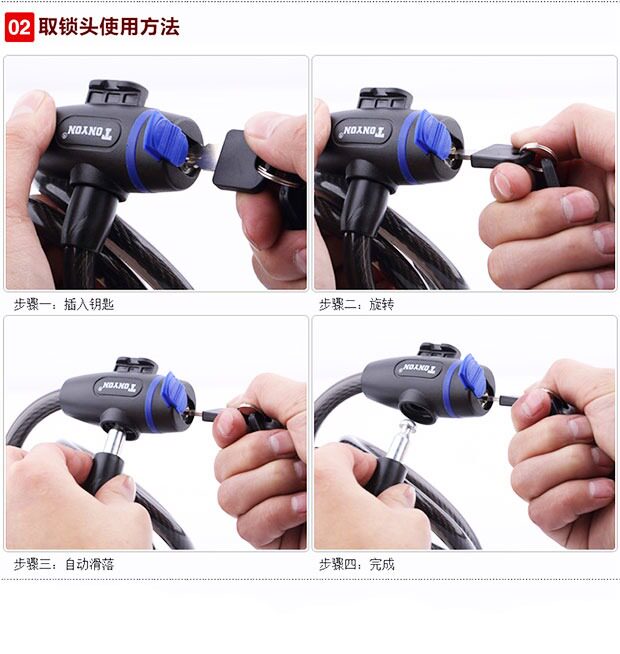 02 取锁头使用方法

TONYON

步骤一：插入钥匙

TONYON

步骤二：旋转

TONYON

步骤三：自动滑落

TONYON

步骤四：完成