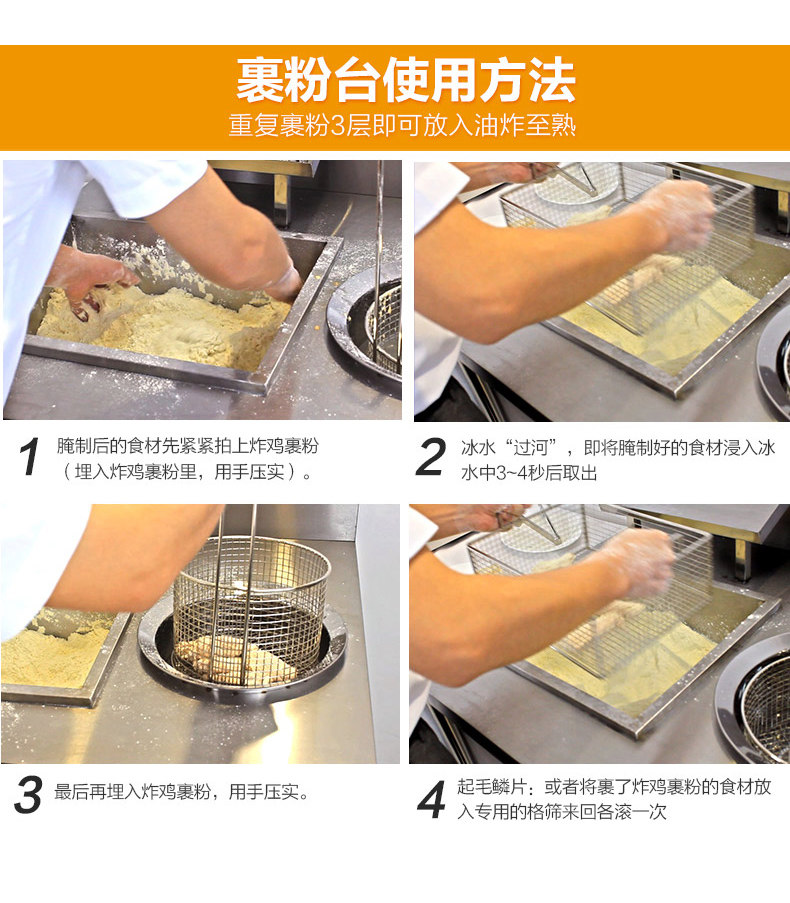 裹粉台使用方法
重复裹粉3层即可放入油炸至熟

1 腌制后的食材先紧紧拍上炸鸡裹粉（埋入炸鸡裹粉里，用手压实）。

2 冰水“过河”，即将腌制好的食材浸入冰水中3~4秒后取出

3 最后再埋入炸鸡裹粉，用手压实。

4 起毛鳞片：或者将裹了炸鸡裹粉的食材放入专用的格筛来回各滚一次