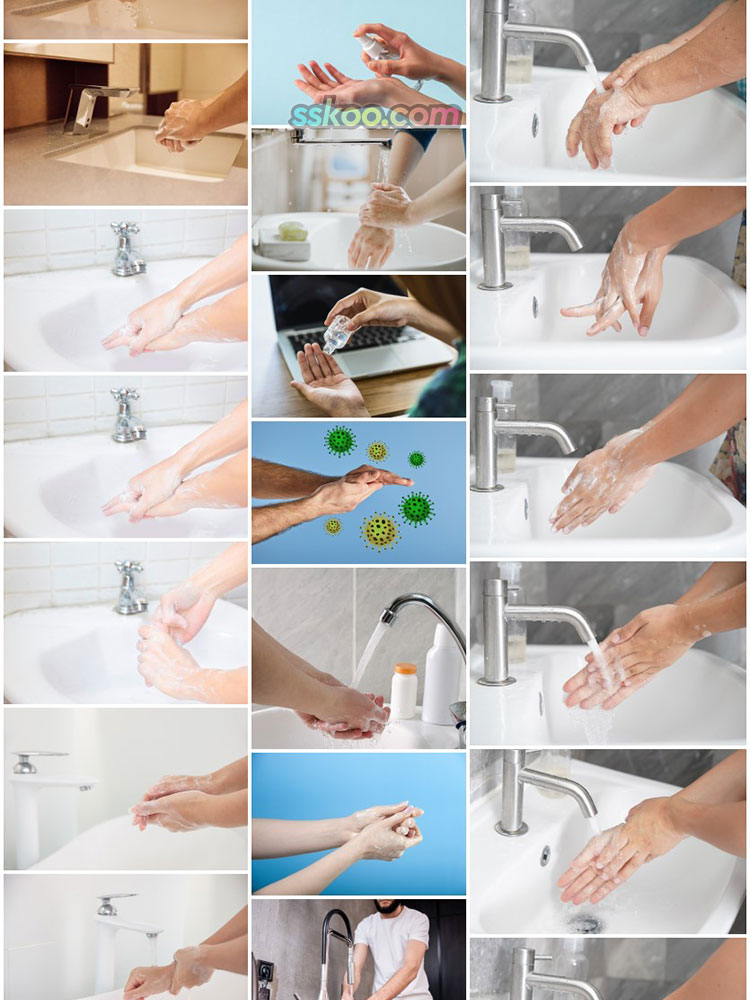 sskoo.com