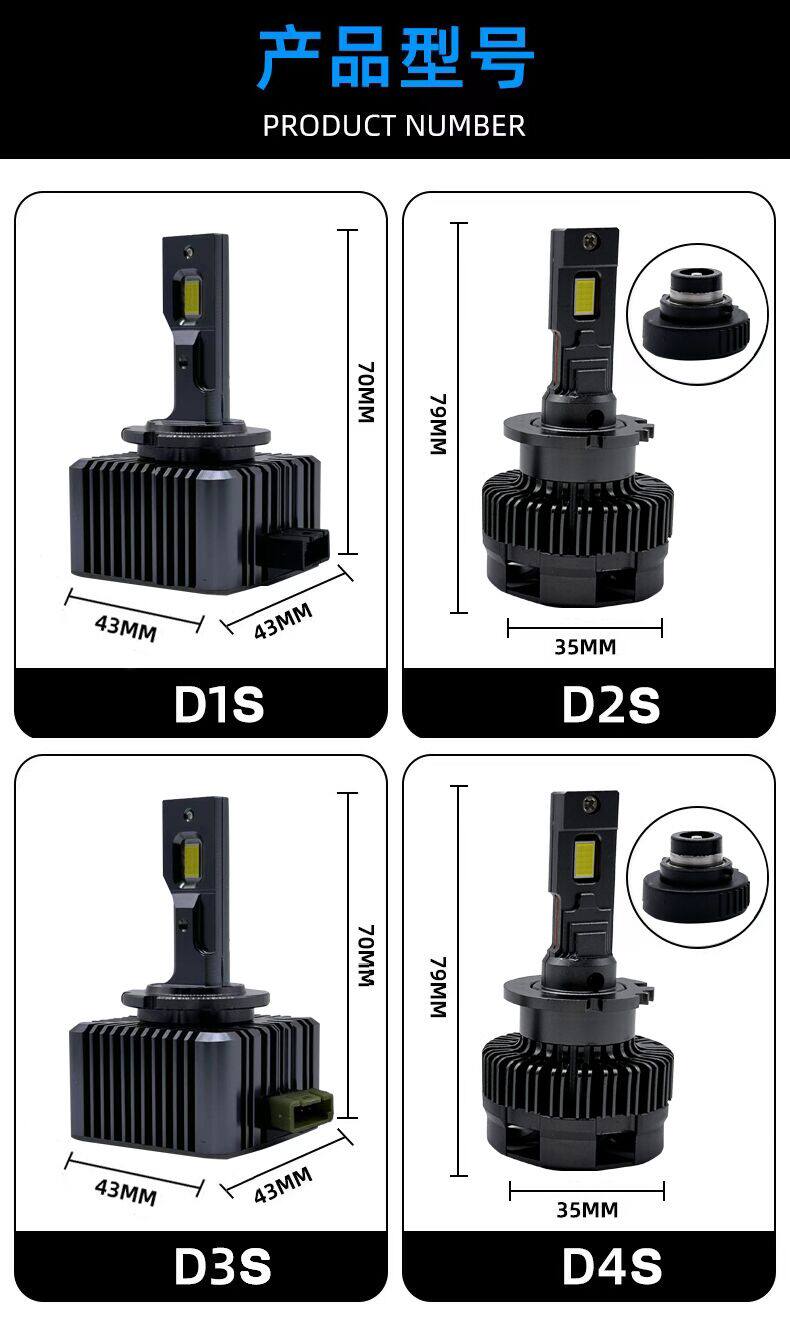 产品型号
PRODUCT NUMBER

70MM
43MM
43MM
D1S

79MM
35MM
D2S

70MM
43MM
43MM
D3S

79MM
35MM
D4S