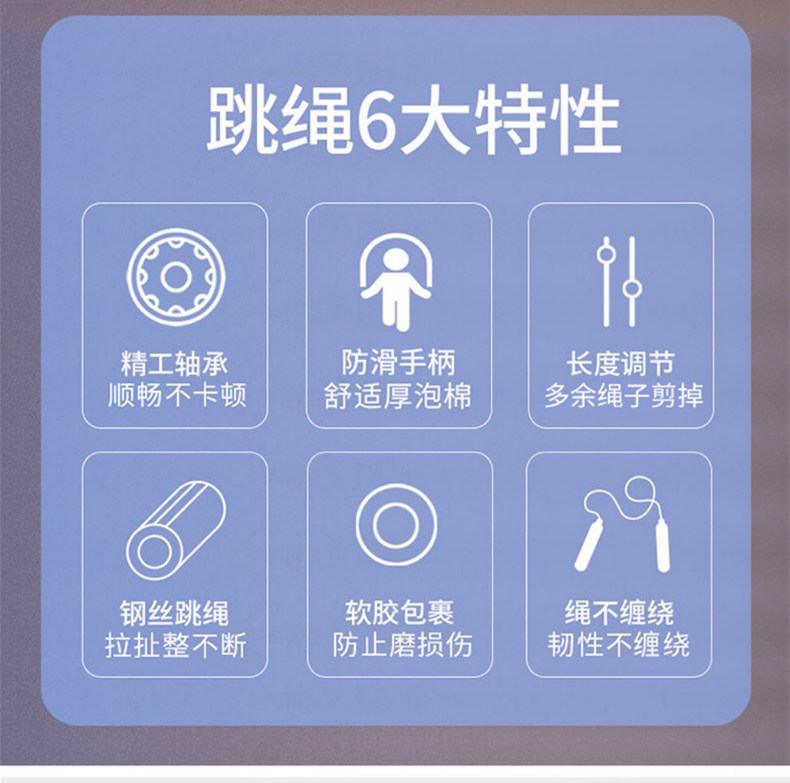 跳绳6大特性

精工轴承
顺畅不卡顿

防滑手柄
舒适厚泡棉

长度调节
多余绳子剪掉

钢丝跳绳
拉扯整不断

软胶包裹
防止磨损伤

绳不缠绕
韧性不缠绕