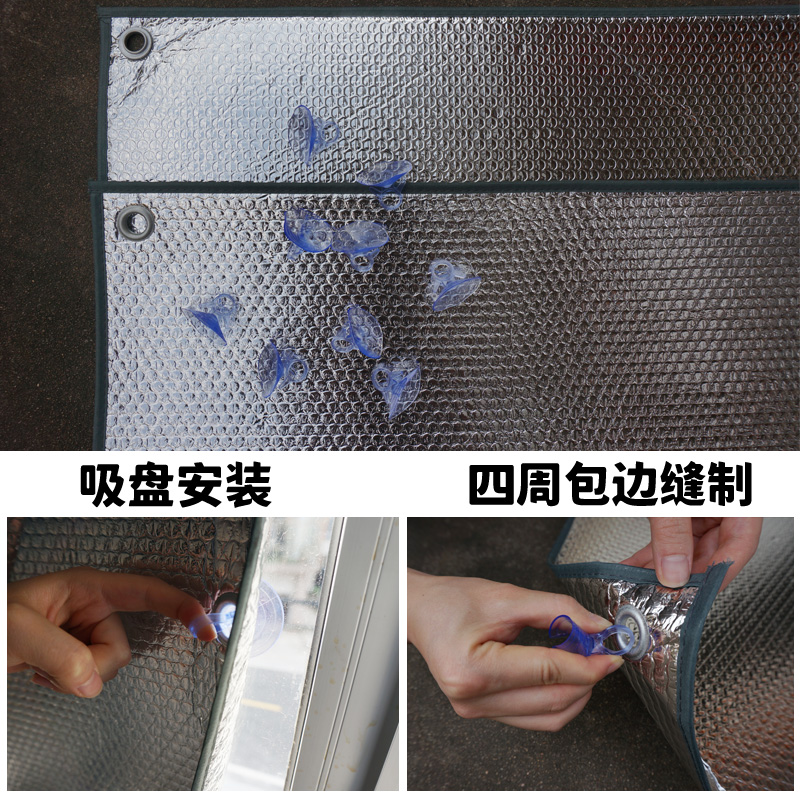 吸盘安装

四周包边缝制