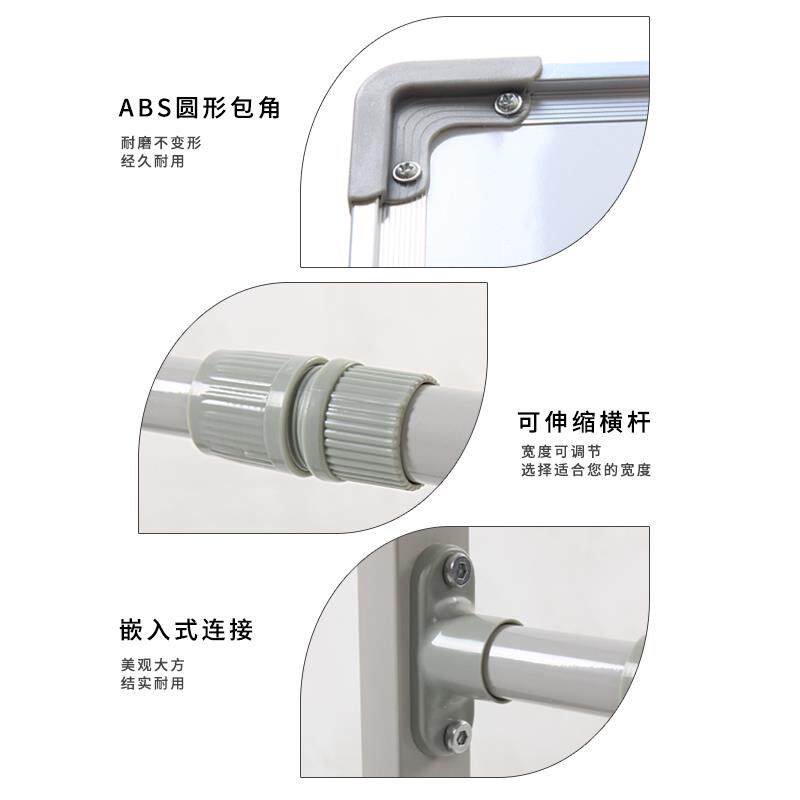 ABS圆形包角

耐磨不变形
经久耐用

可伸缩横杆

宽度可调节
选择适合您的宽度

嵌入式连接

美观大方
结实耐用