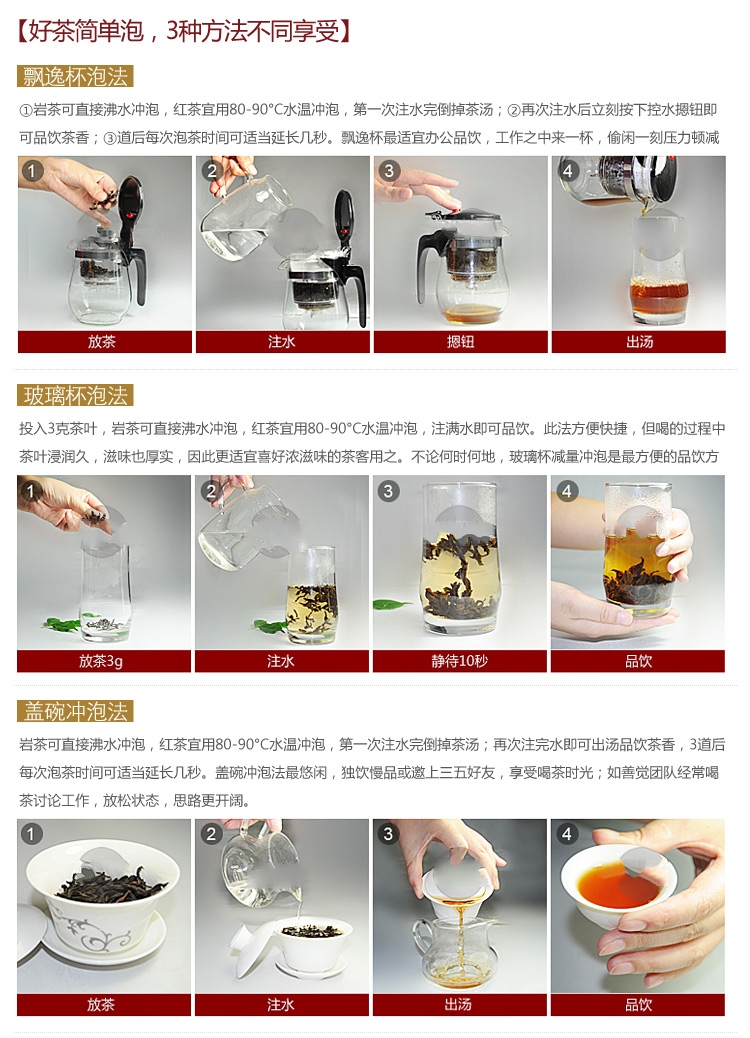 【好茶简单泡，3种方法不同享受】

飘逸杯泡法

①岩茶可直接沸水冲泡，红茶宜用80-90°C水温冲泡，第一次注水完倒掉茶汤；②再次注水后立刻按下控水摁钮即可品饮茶香；③道后每次泡茶时间可适当延长几秒。飘逸杯最适宜办公品饮，工作之中来一杯，偷闲一刻压力顿减

1 放茶
2 注水
3 摁钮
4 出汤

玻璃杯泡法

投入3克茶叶，岩茶可直接沸水冲泡，红茶宜用80-90°C水温冲泡，注满水即可品饮。此法方便快捷，但喝的过程中茶叶浸润久，滋味也厚实，因此更适宜喜好浓滋味的茶客用之。不论何时何地，玻璃杯减量冲泡是最方便的品饮方

1 放茶3g
2 注水
3 静待10秒
4 品饮

盖碗冲泡法

岩茶可直接沸水冲泡，红茶宜用80-90°C水温冲泡，第一次注水完倒掉茶汤；再次注完水即可出汤品饮茶香，3道后每次泡茶时间可适当延长几秒。盖碗冲泡法最悠闲，独饮慢品或邀上三五好友，享受喝茶时光；如善觉团队经常喝茶讨论工作，放松状态，思路更开阔。

1 放茶
2 注水
3 出汤
4 品饮